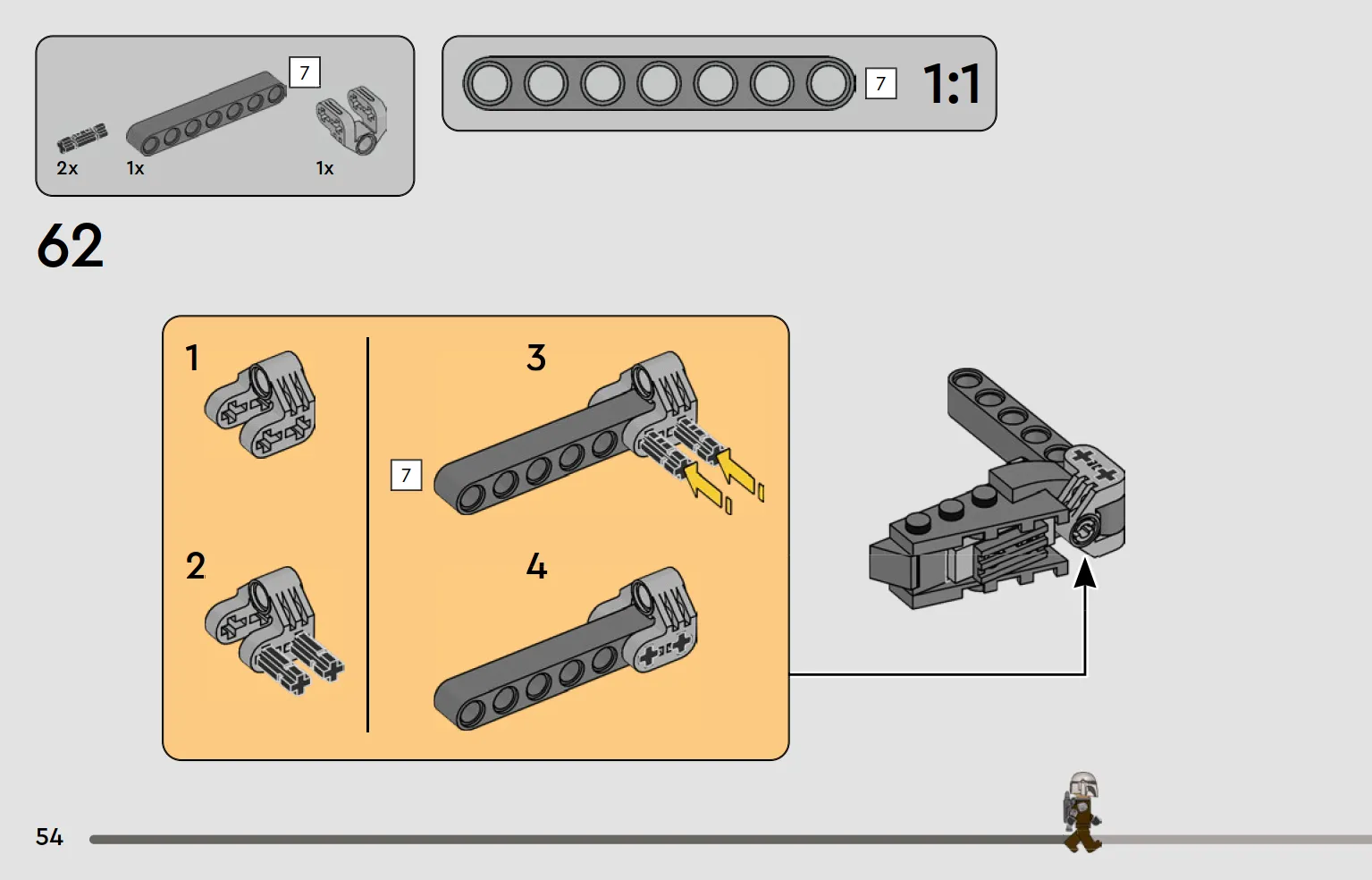 7
2x 1x 1x

7 1:1

62

1
2
3
7
4

54