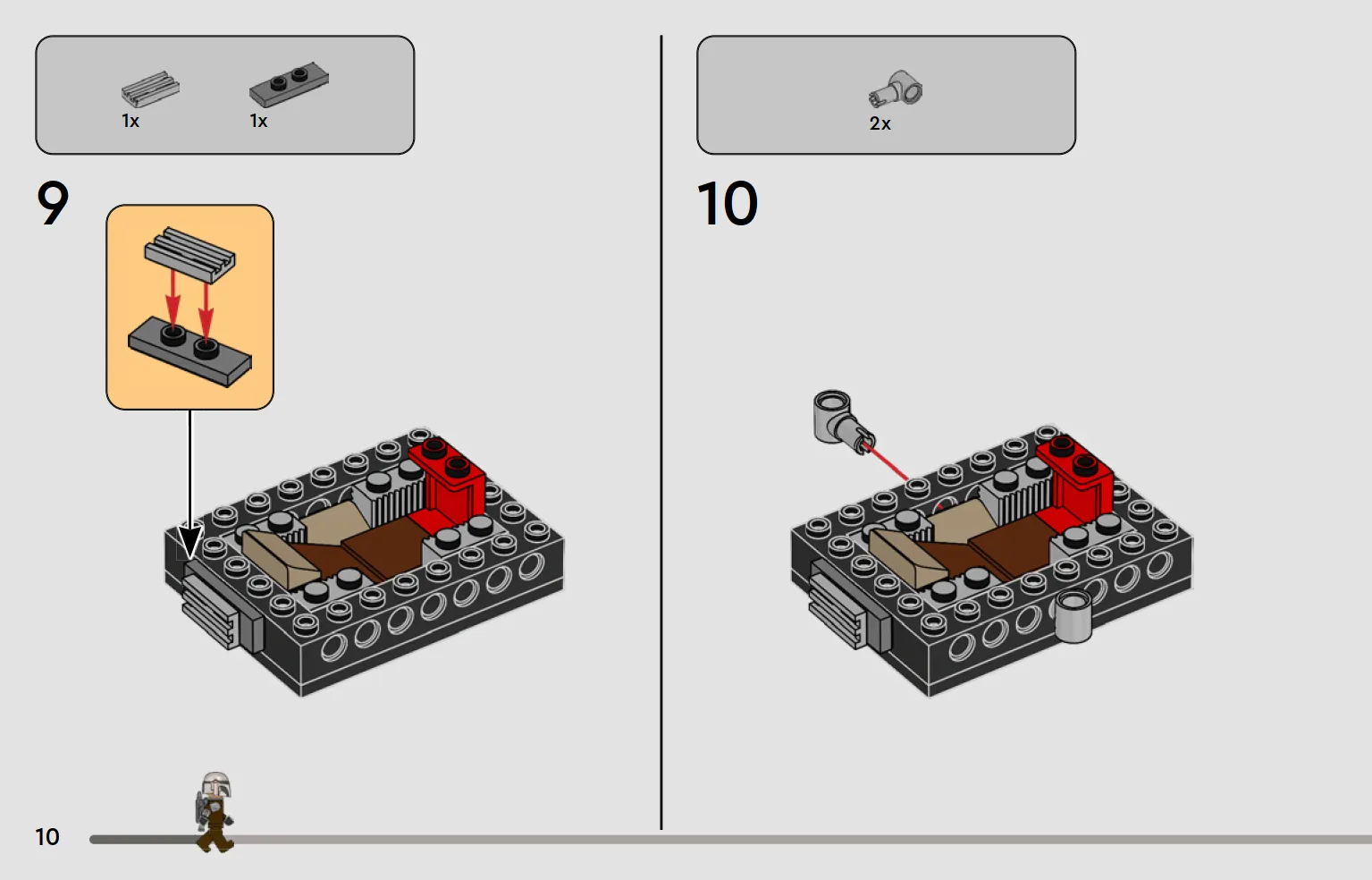 1x 1x

9

2x

10

10