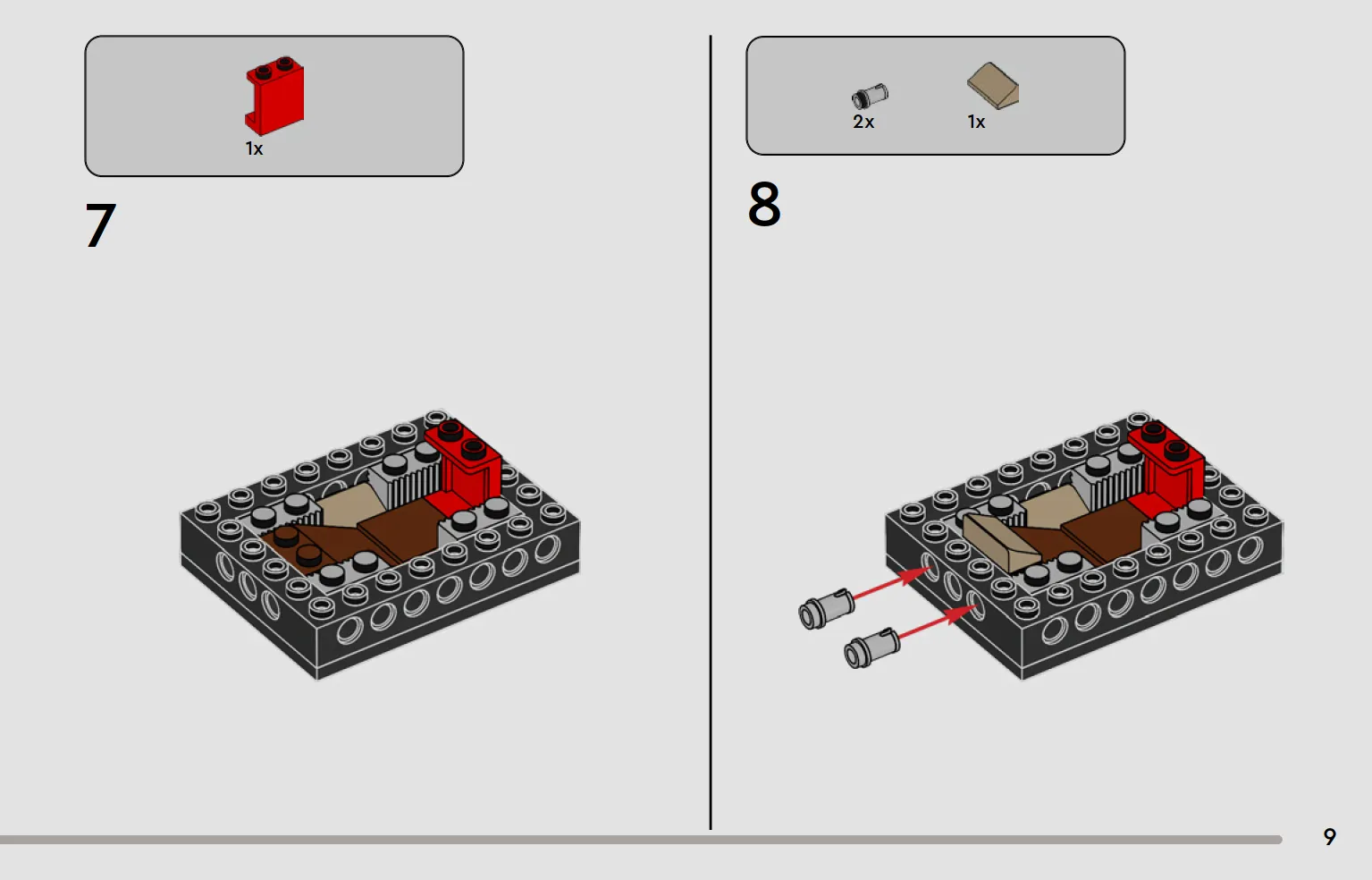 1x

7

2x 1x

8

9