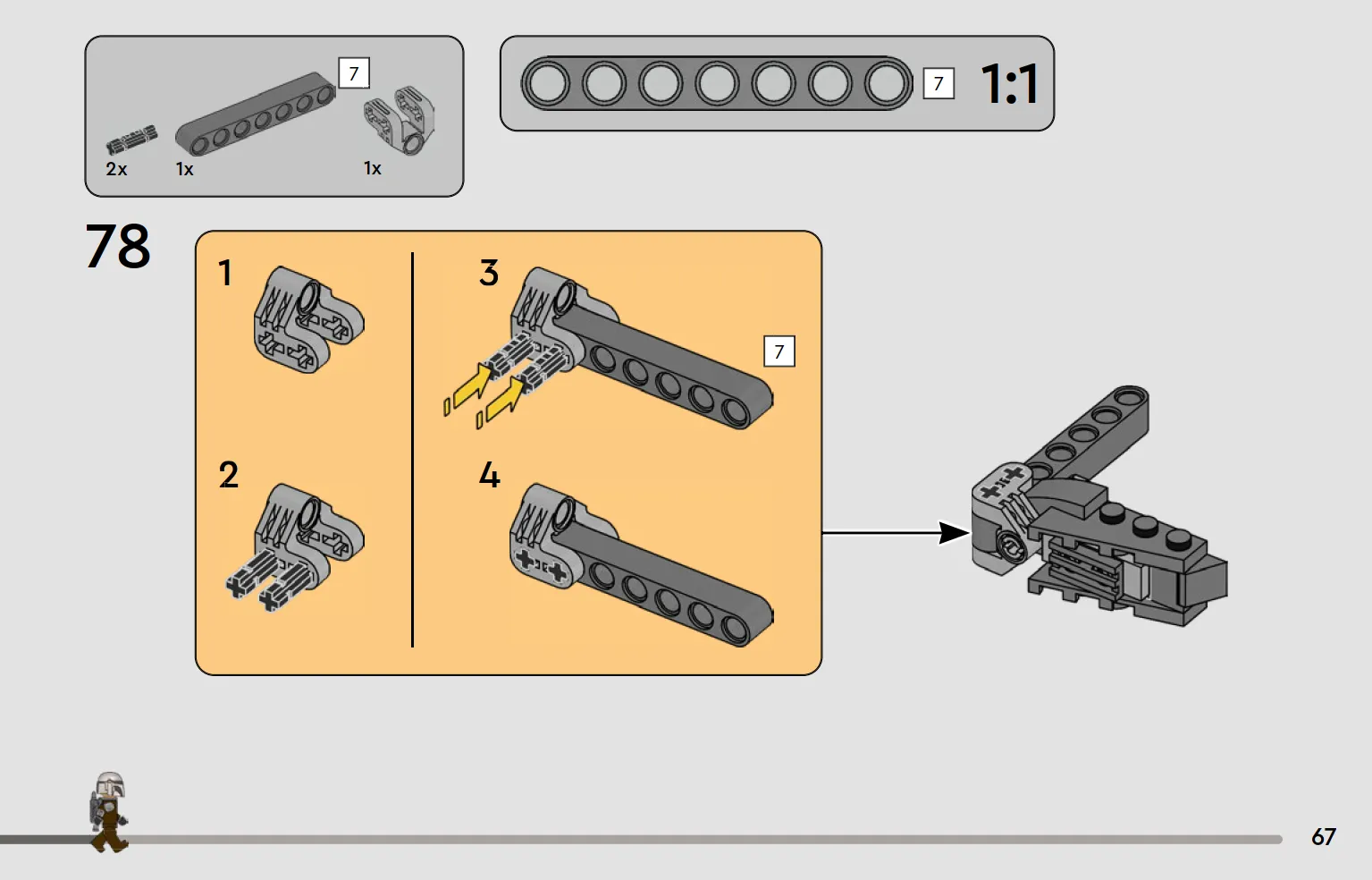 7

2x 1x 1x

7 1:1

78

1

2

3

7

4

67