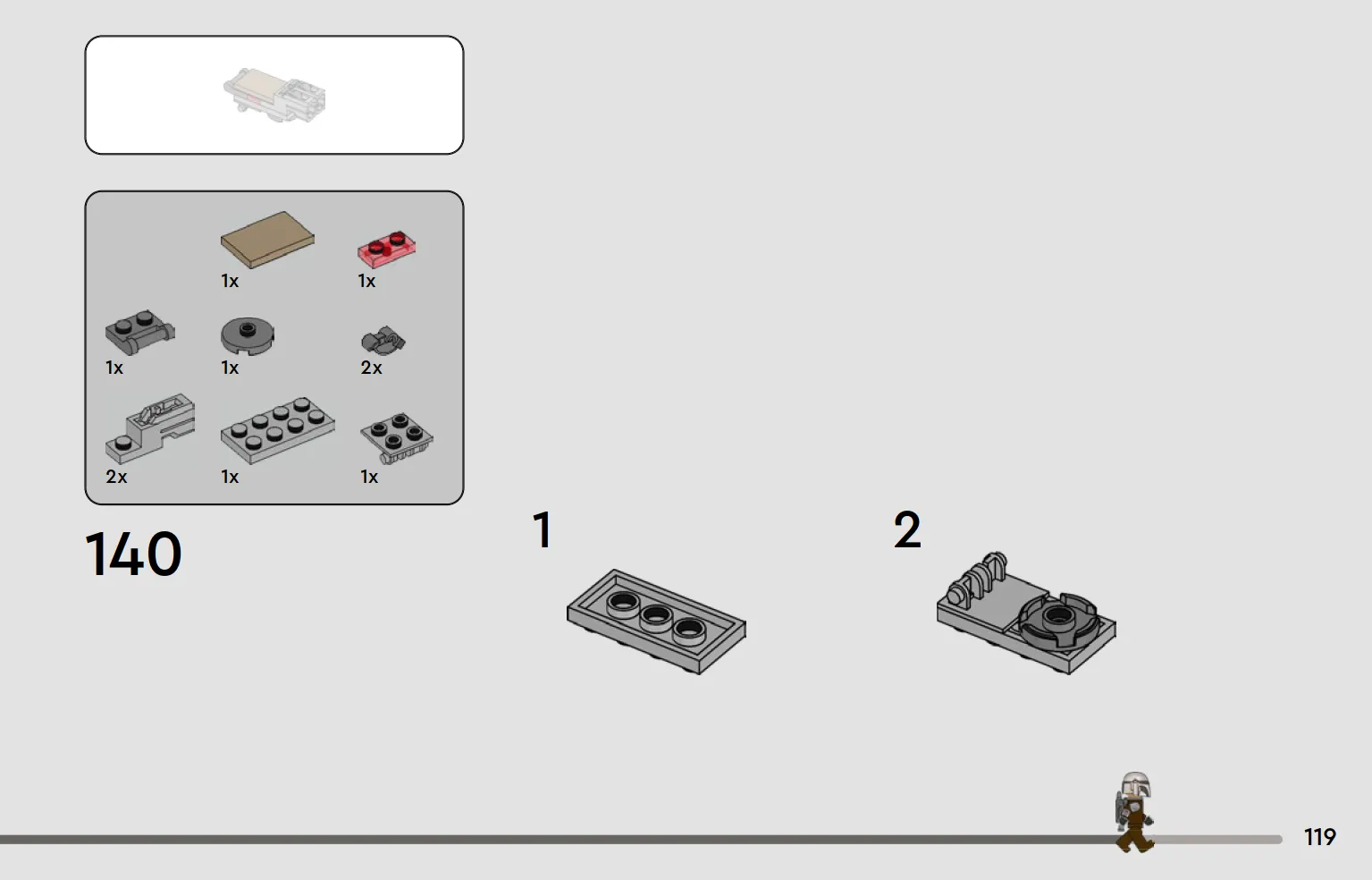 1x
1x
1x
1x
2x
2x
1x
1x

140

1

2

119