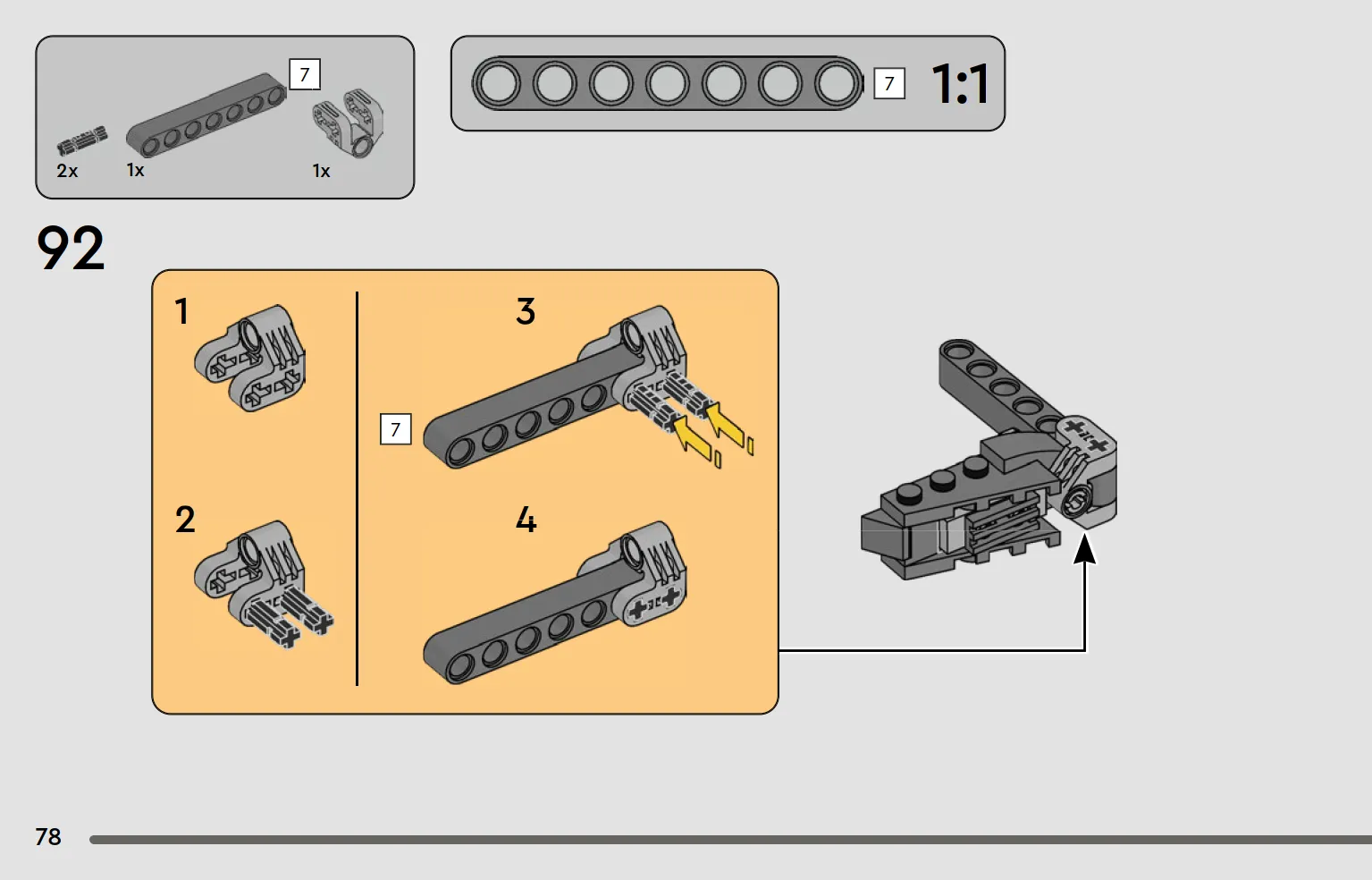 7
2x
1x
1x

7
1:1

92

1

2

3

7

4

78