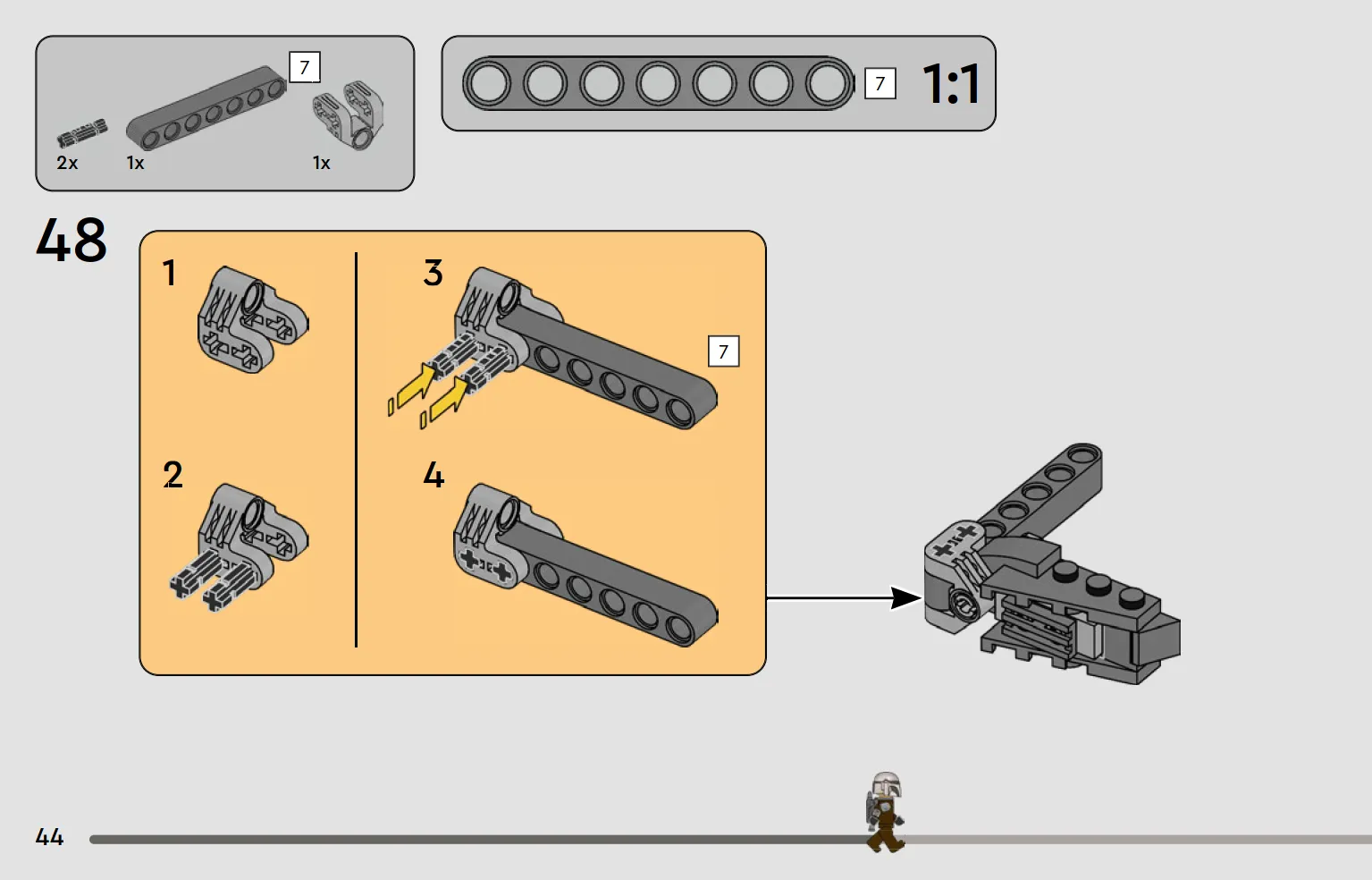 7
2x 1x 1x

7 1:1

48

1

2

3

7

4

44