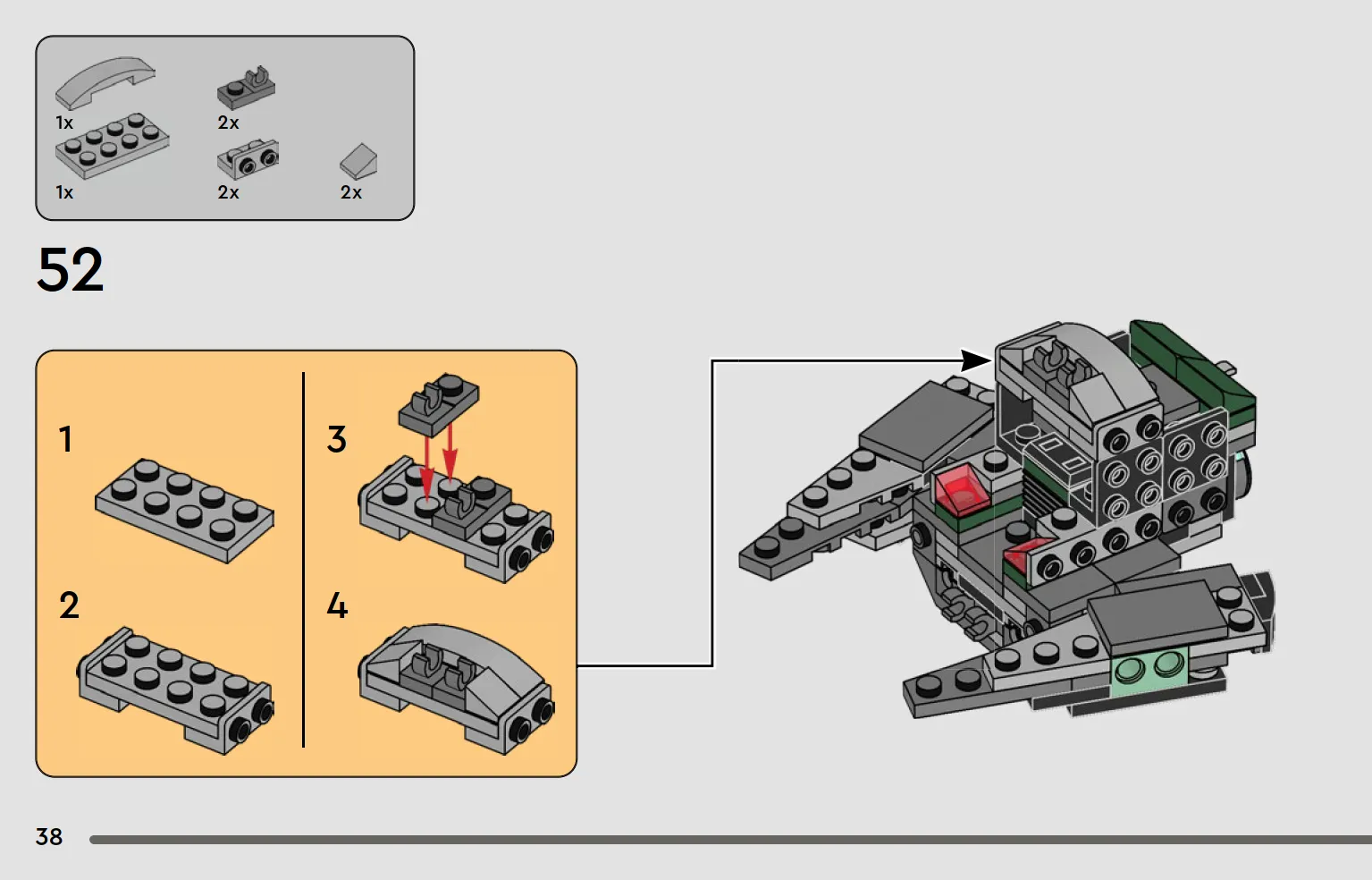 1x
2x
1x
2x
2x

52

1
2
3
4

38