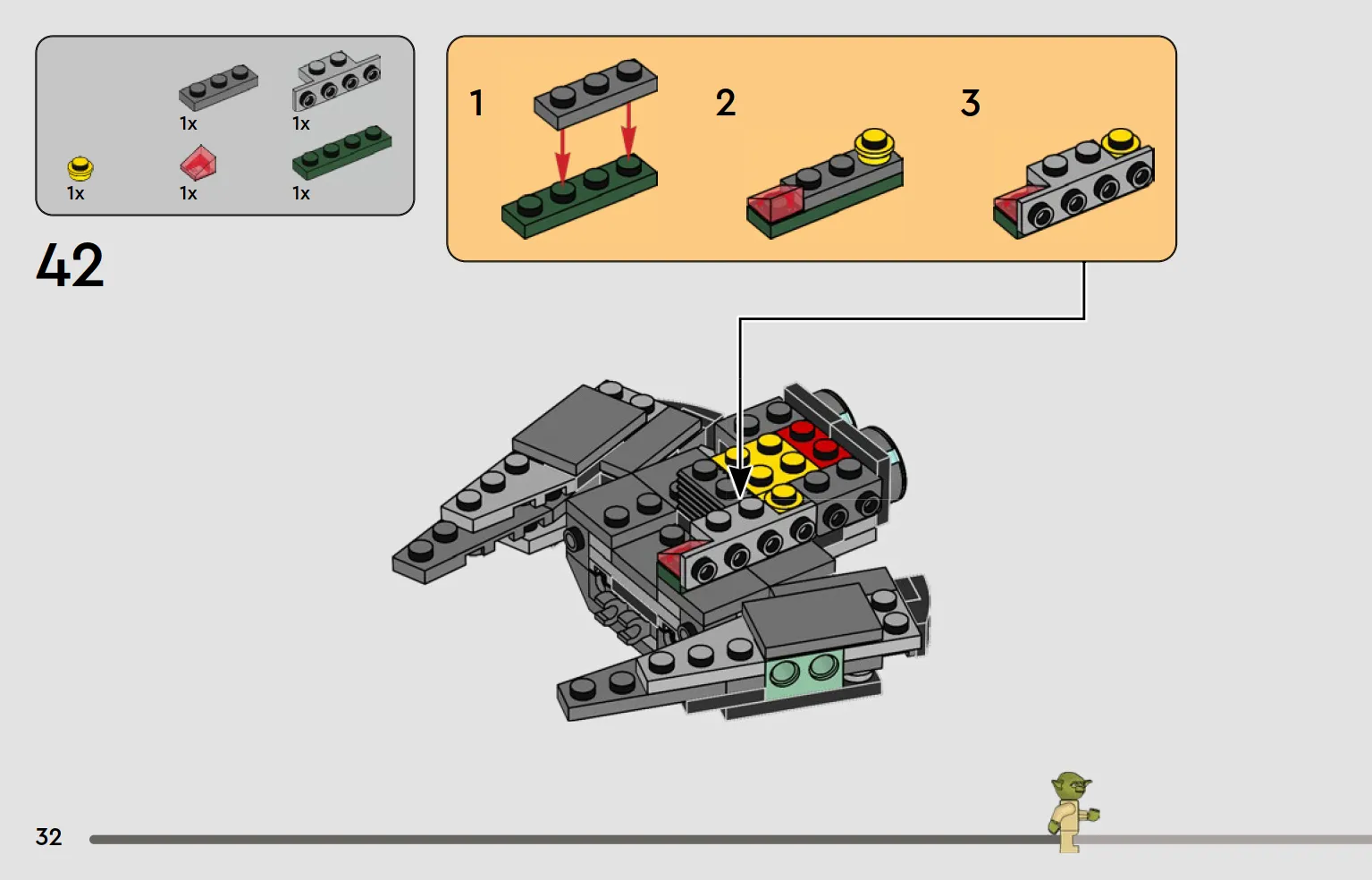 1x
1x
1x
1x
1x

42

1
2
3

32