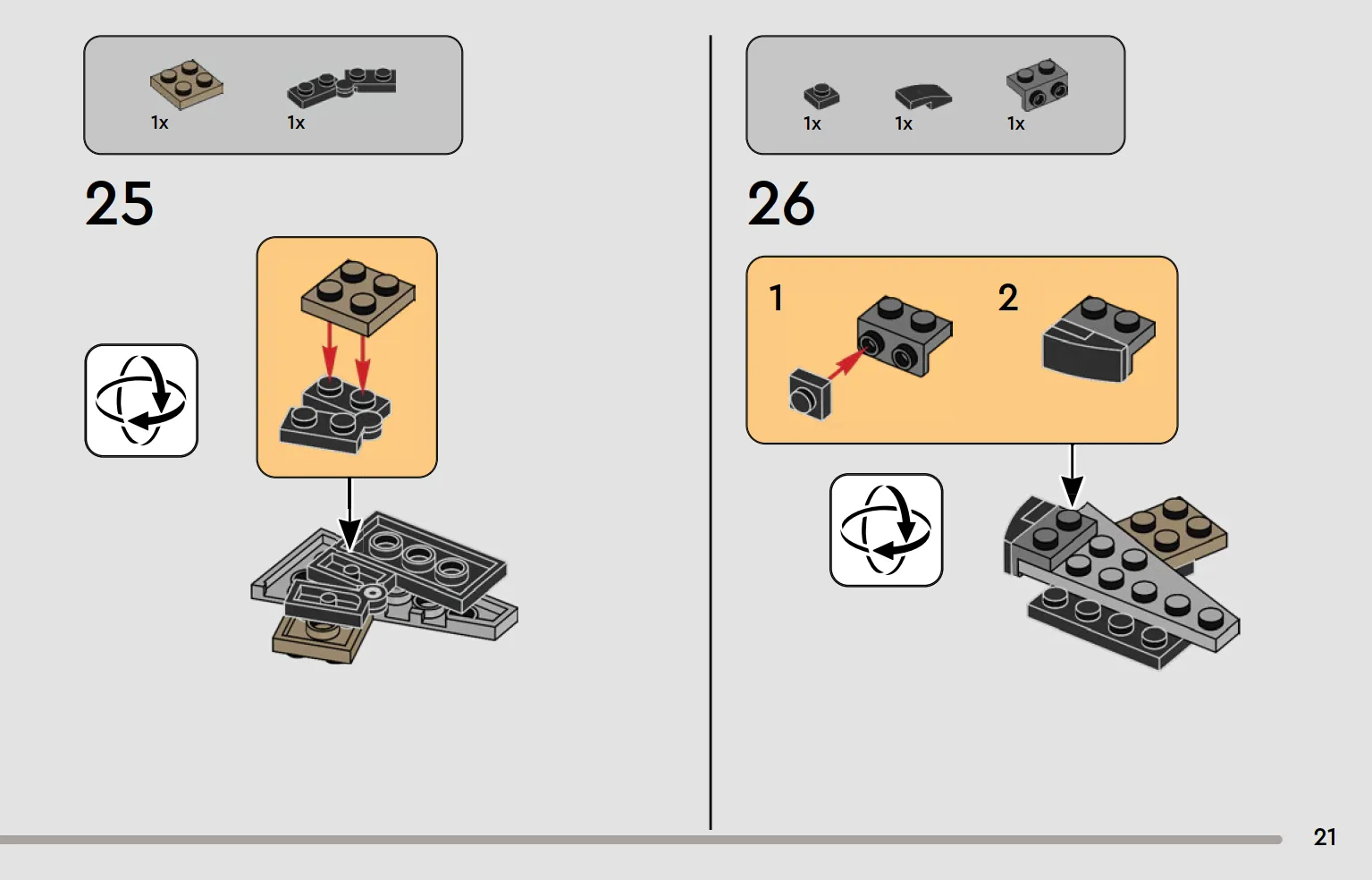 1x 1x

25

1x 1x 1x

26

1

2

21