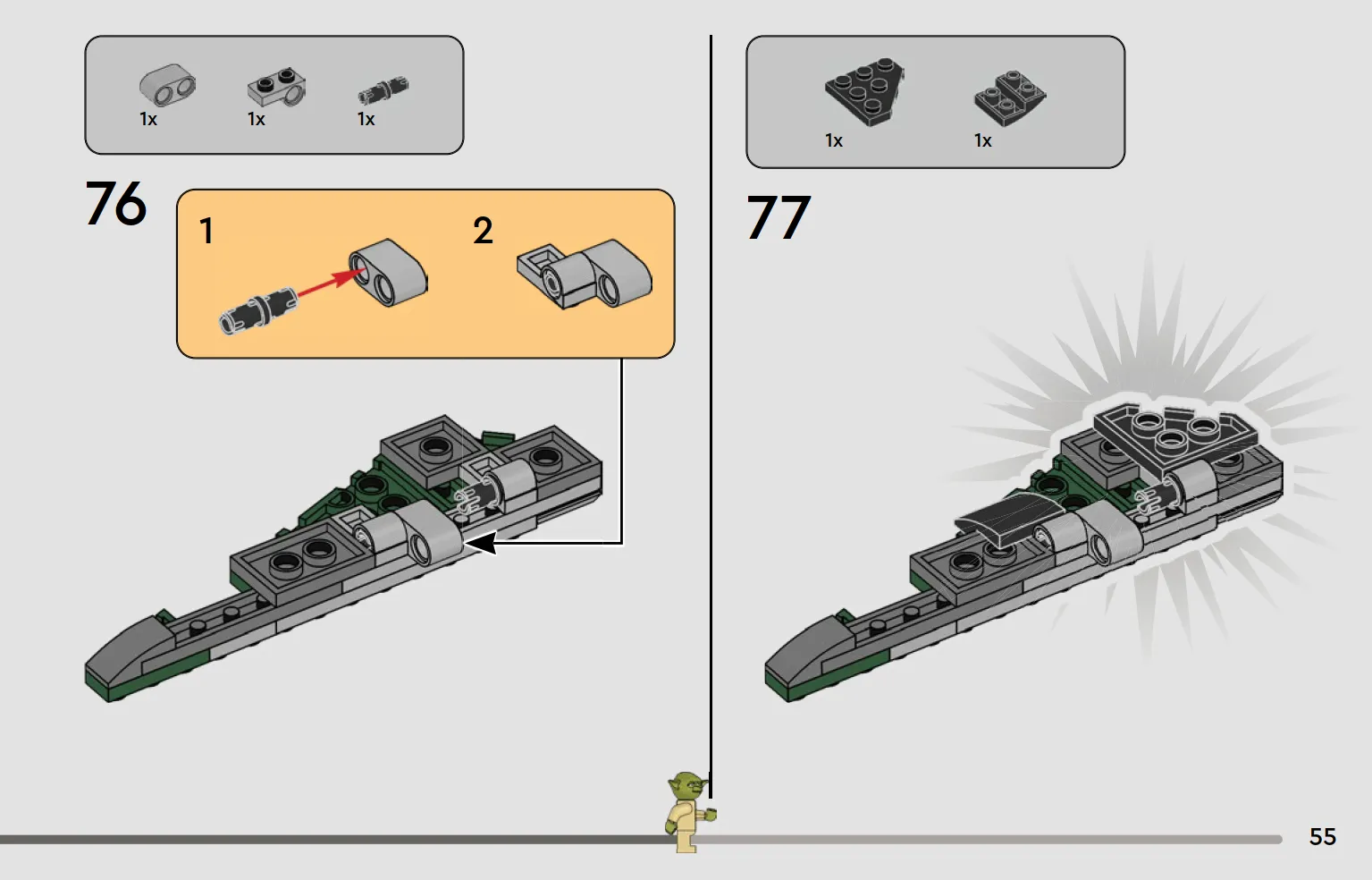 1x 1x 1x

76

1

2

1x 1x

77

55