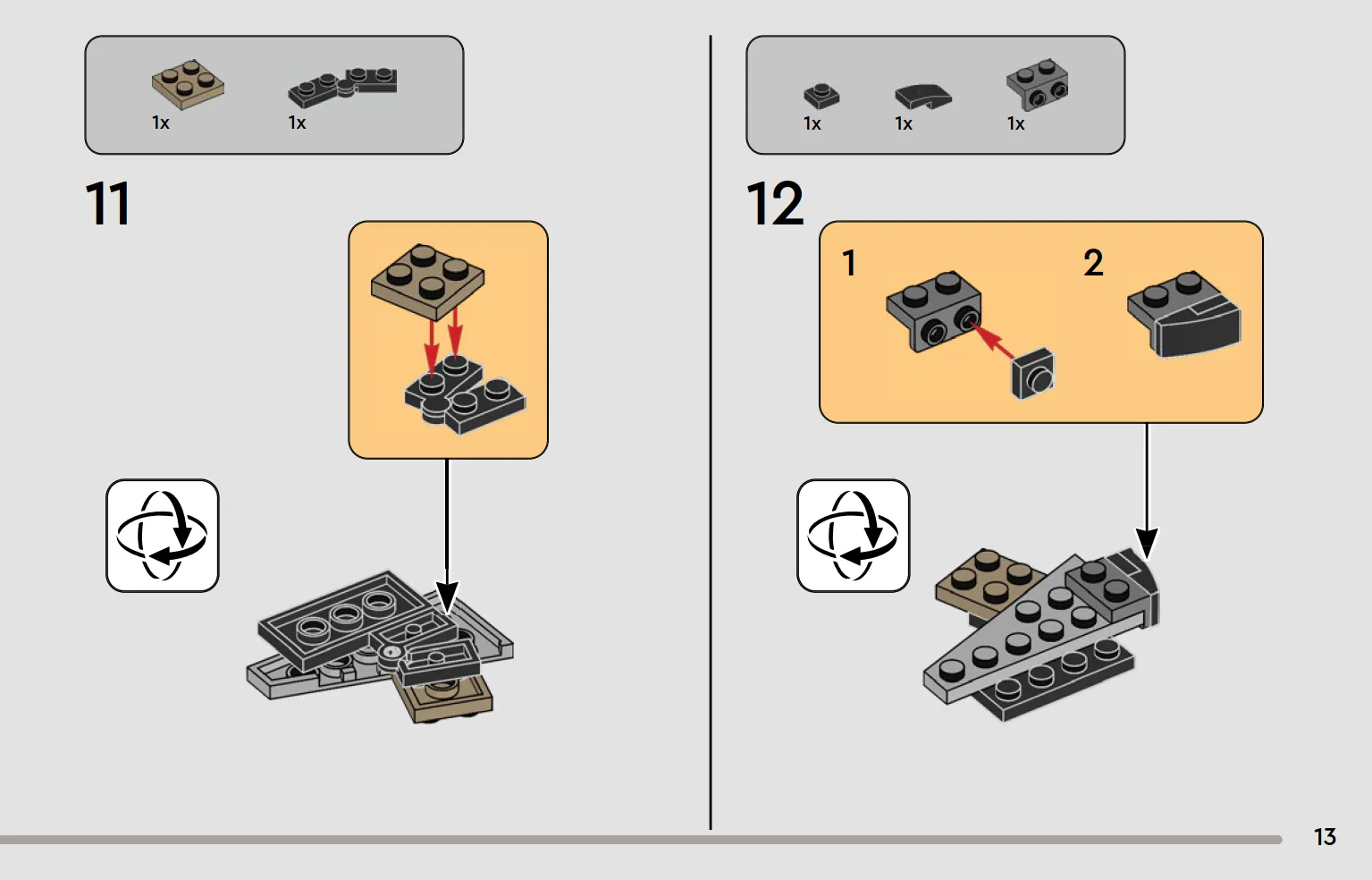 1x 1x

11

1x 1x 1x

12

1

2

13