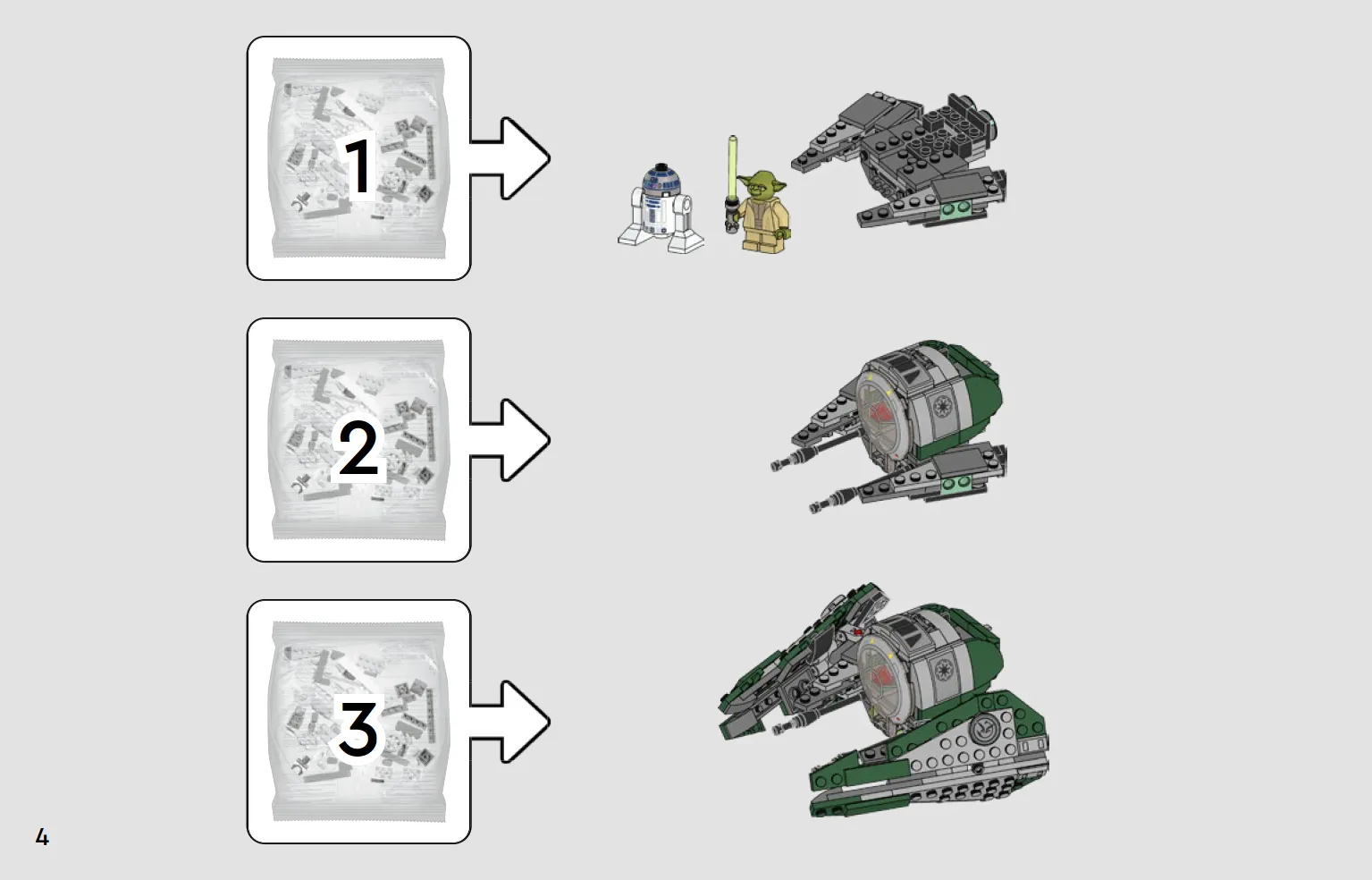 1

2

3

4