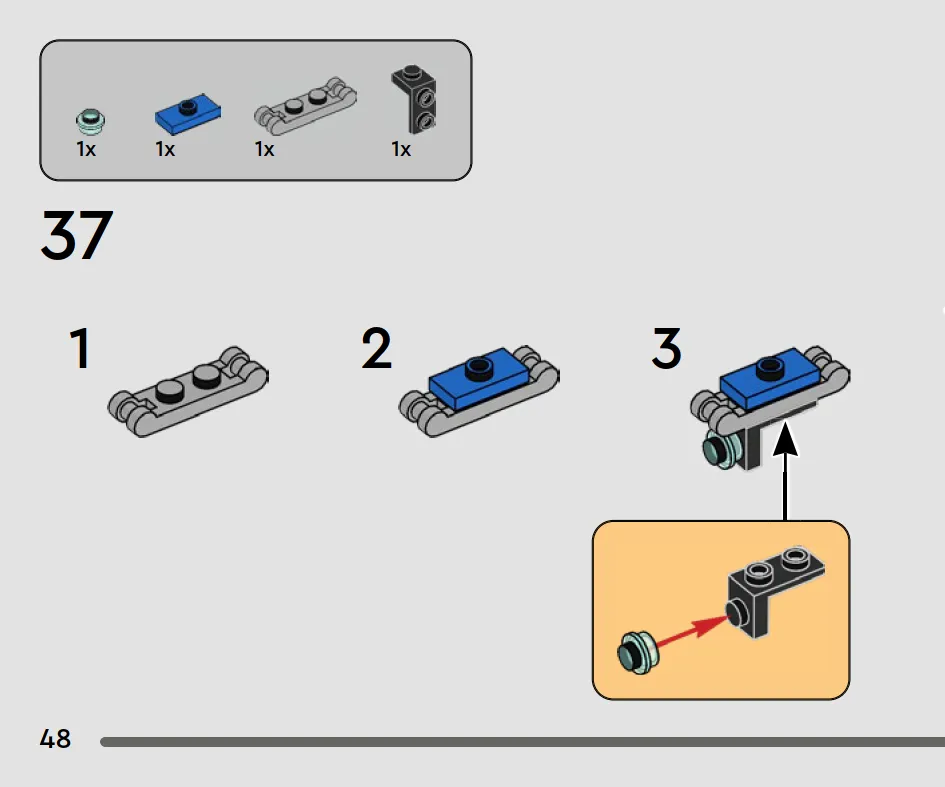 1x 1x 1x 1x

37

1

2

3

48