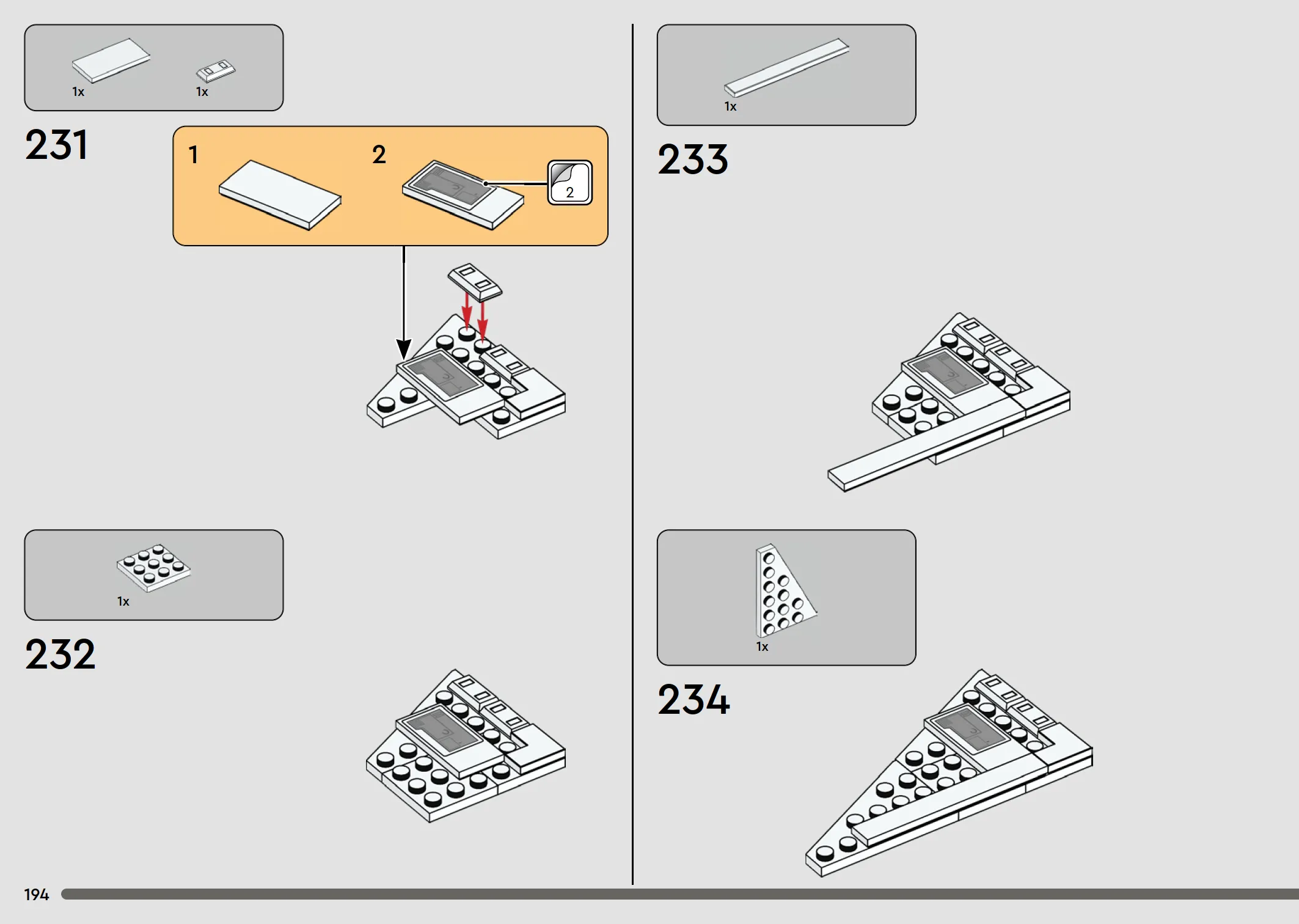 1x
1x

231

1

2

2

1x

232

1x

233

1x

234

194