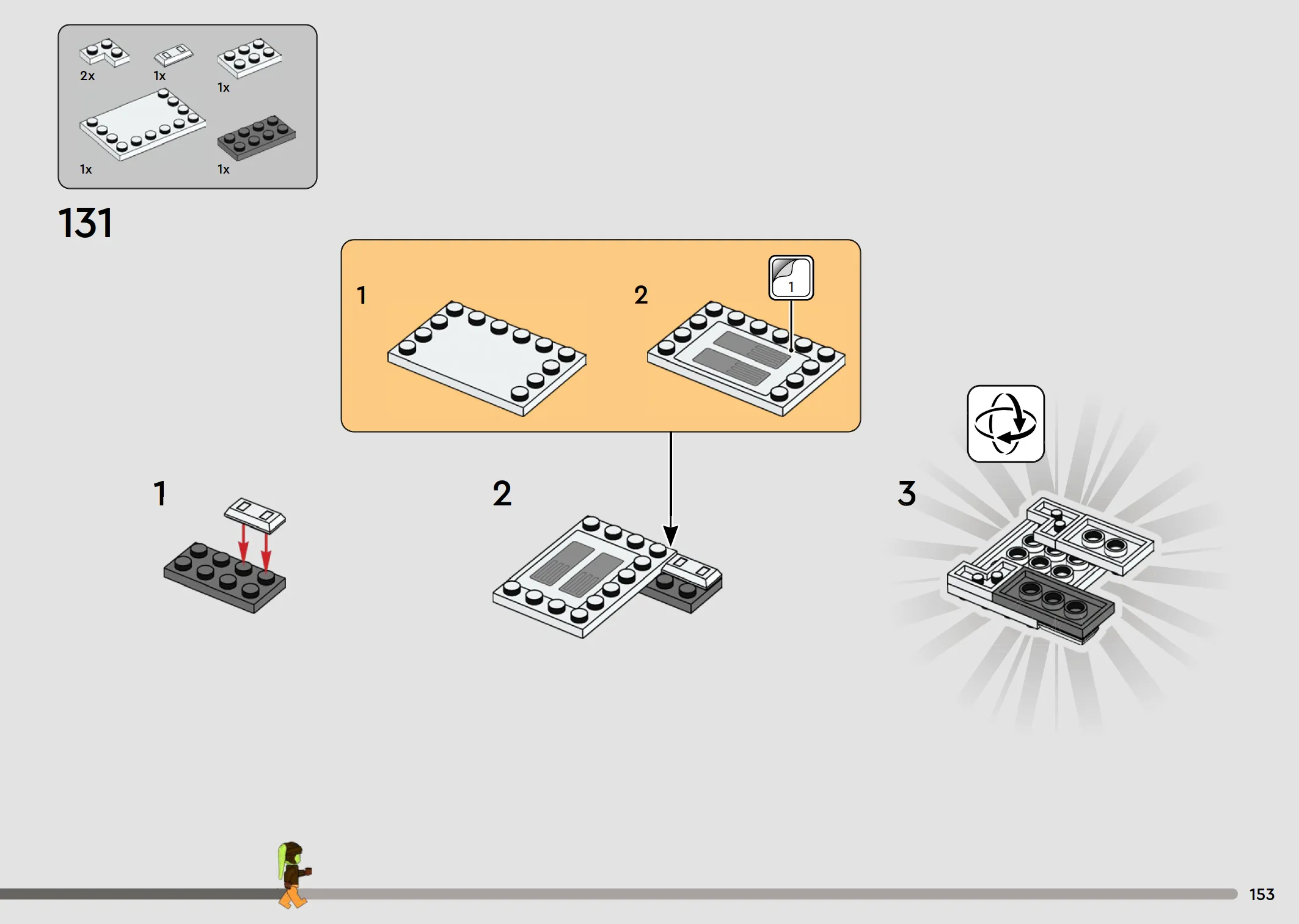 2x
1x
1x
1x
1x

131

1

2

1

1

2

3

153