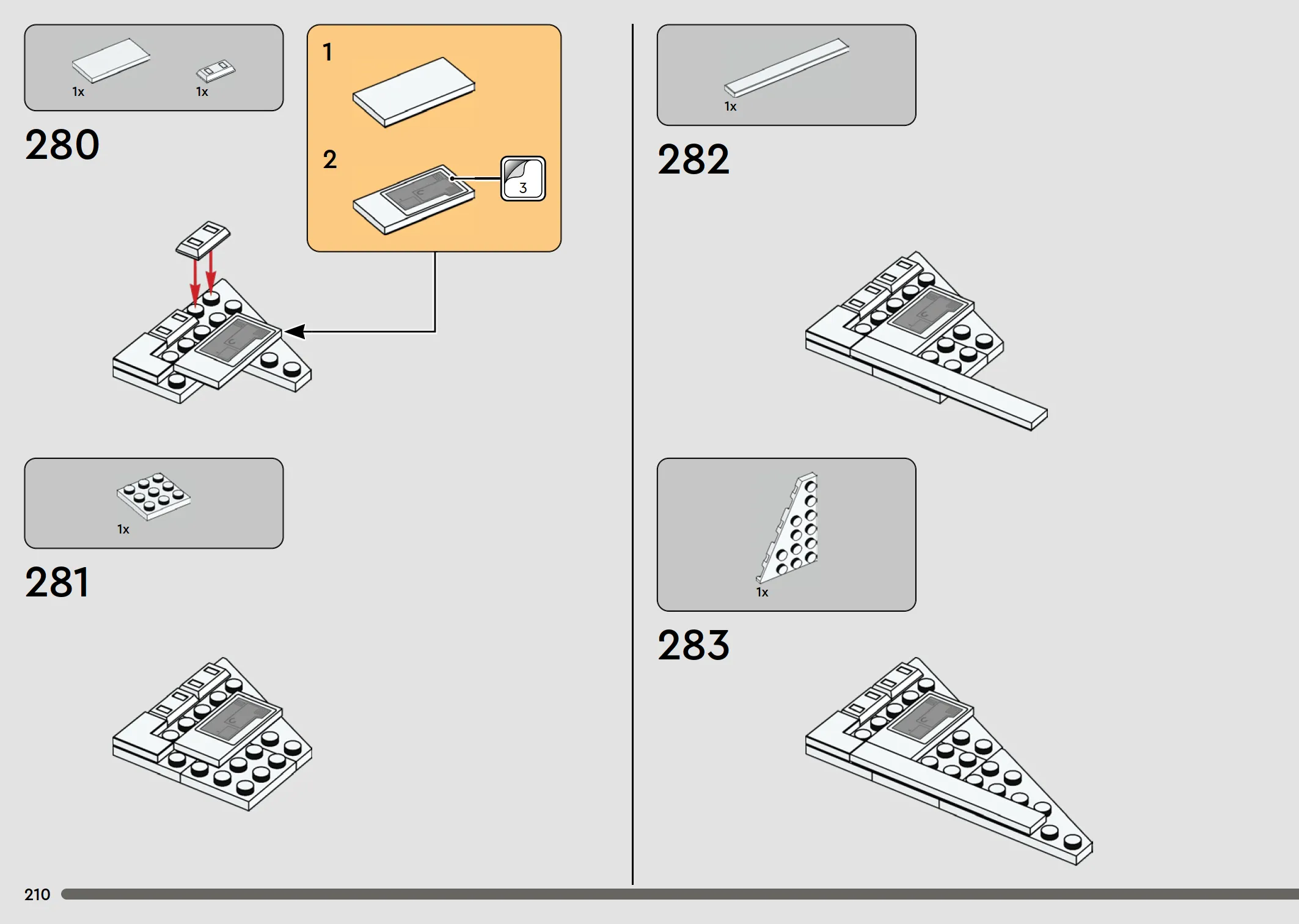 1x
1x

280

1

2

3

1x

281

1x

282

1x

283

210