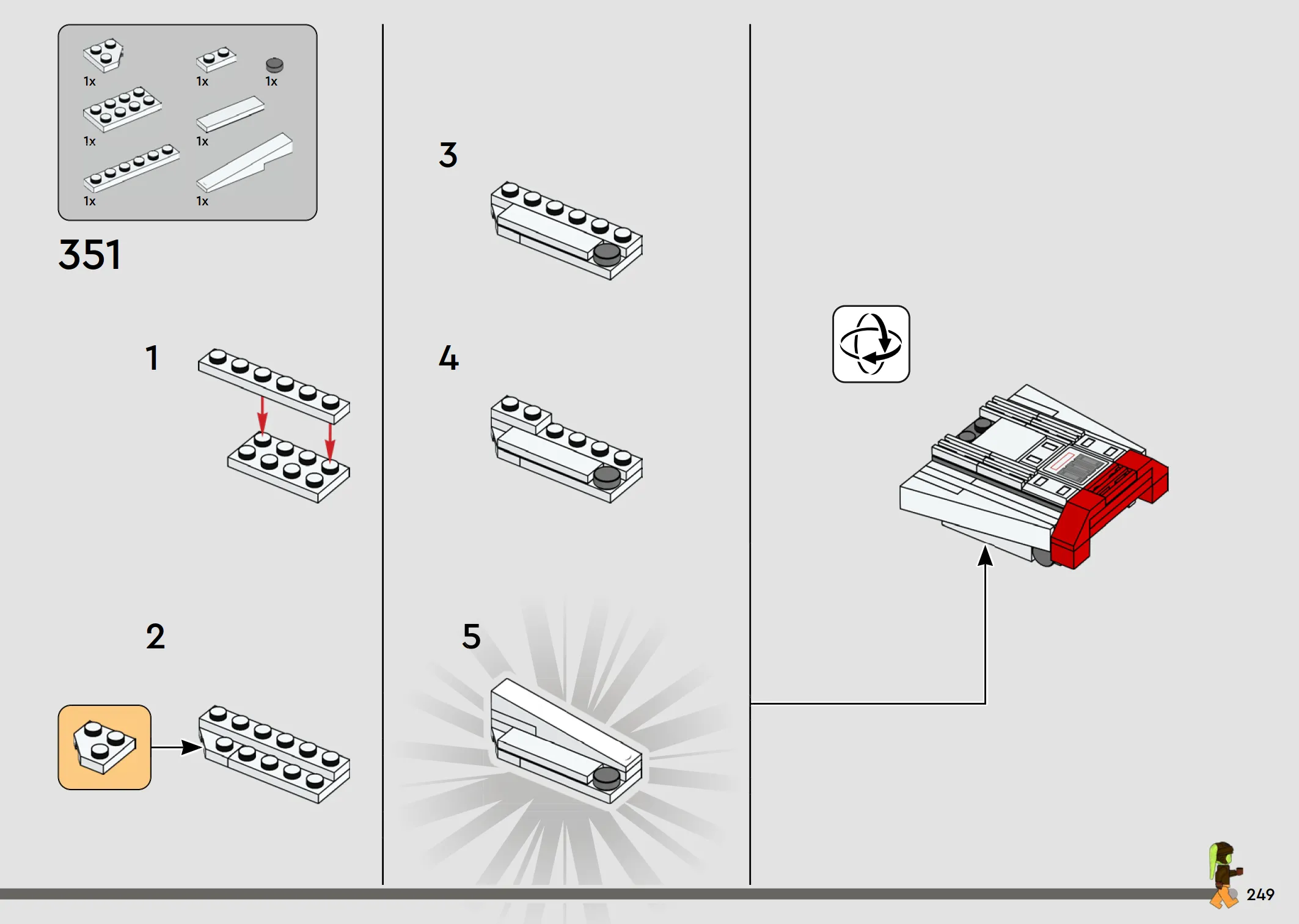 1x
1x
1x
1x
1x
1x
1x

351

1

2

3

4

5

249