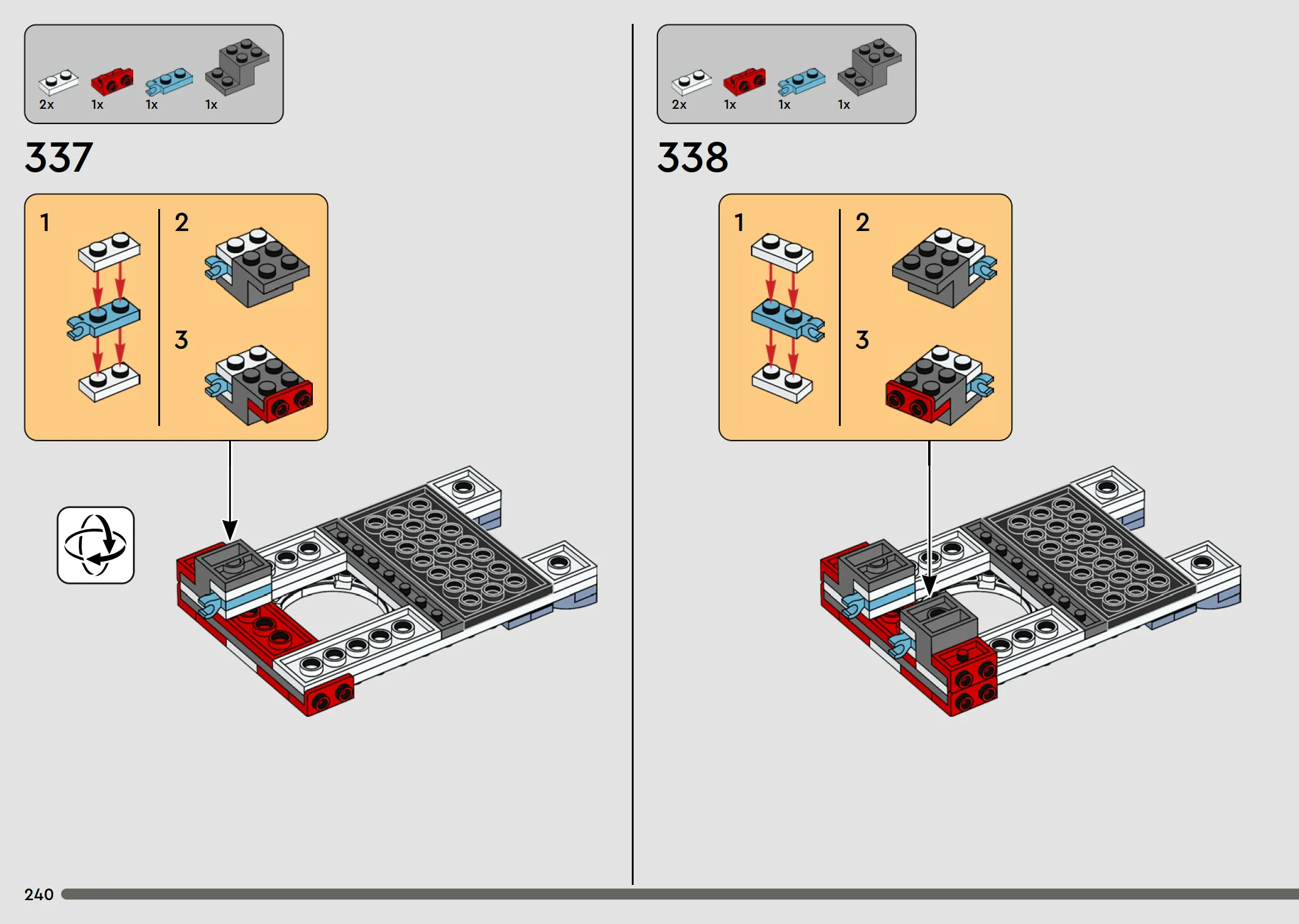 2x 1x 1x 1x

337

1

2

3

2x 1x 1x 1x

338

1

2

3

240