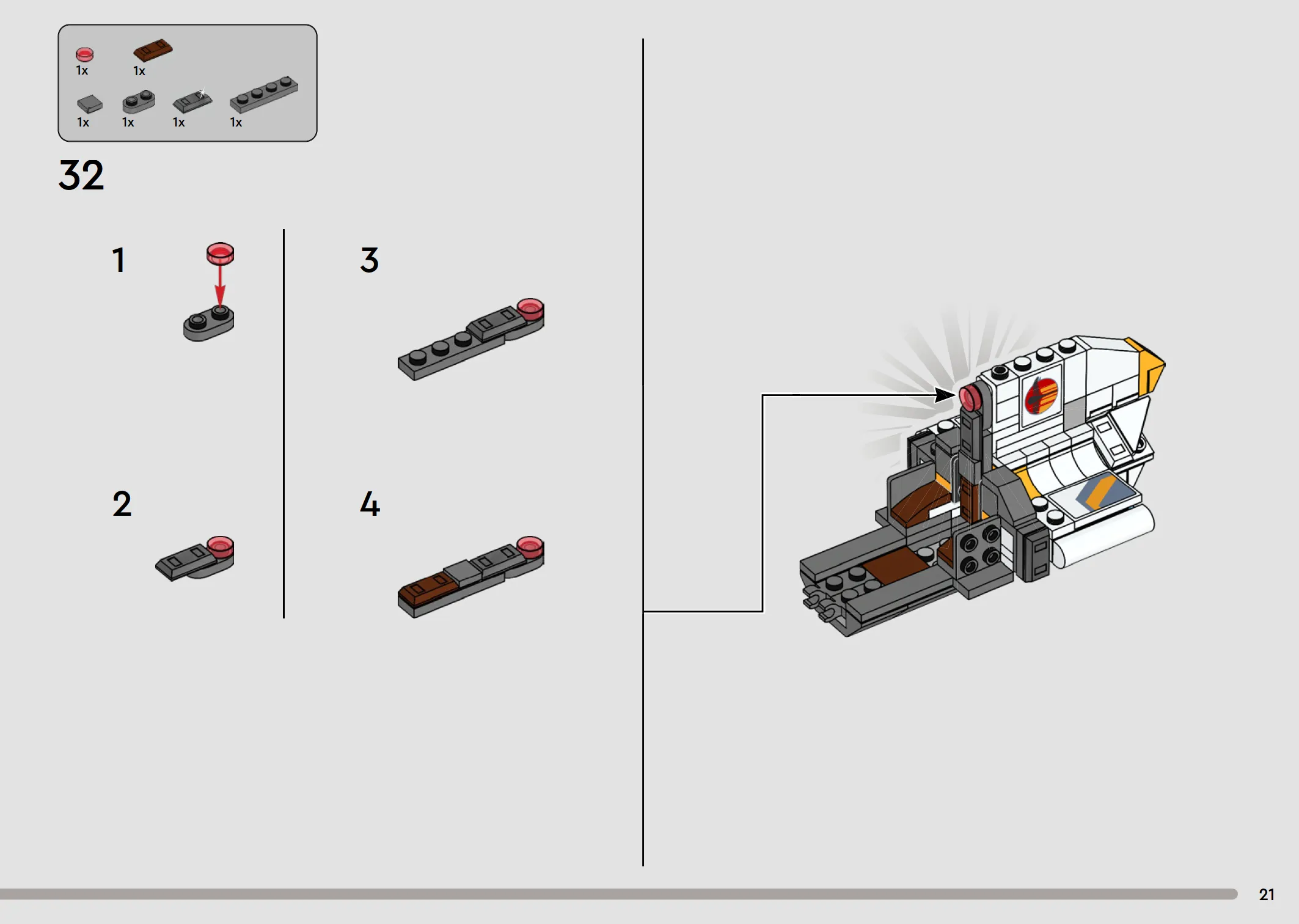 1x 1x
1x 1x 1x 1x

32

1

2

3

4

21