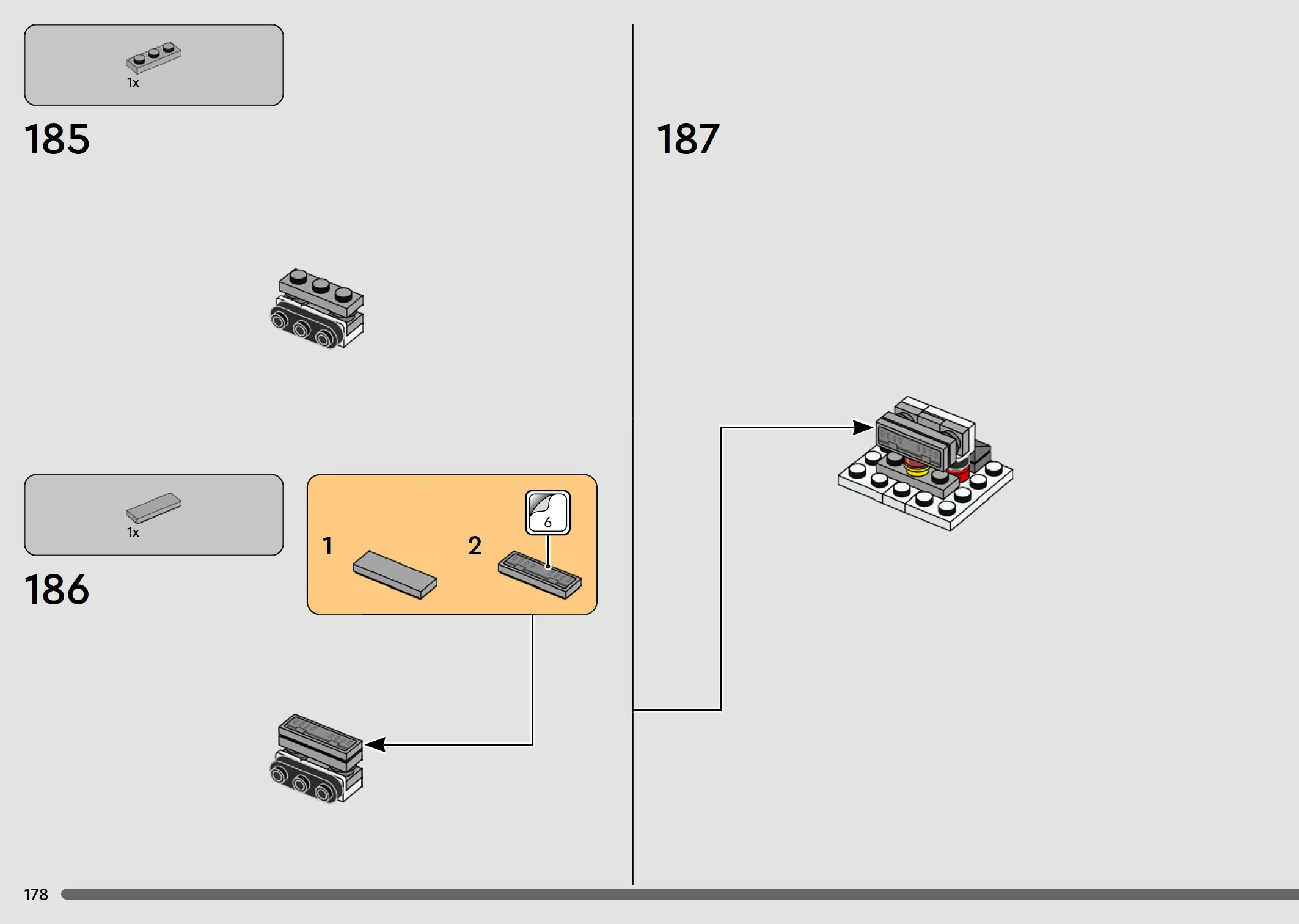 1x

185

1x

186

1

2

6

187

178