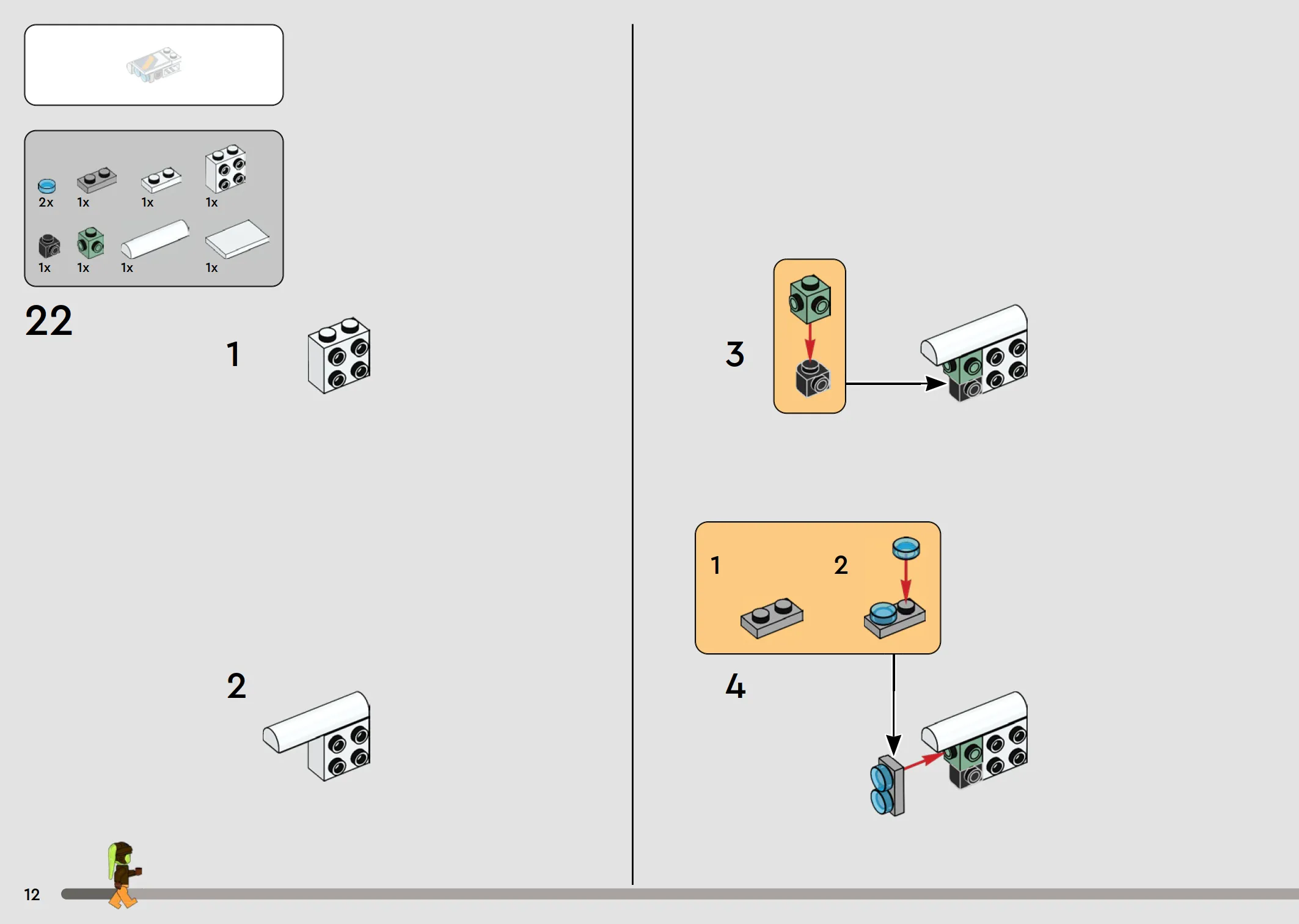 2x 1x 1x 1x
1x 1x 1x 1x

22

1

2

3

1 2

4

12