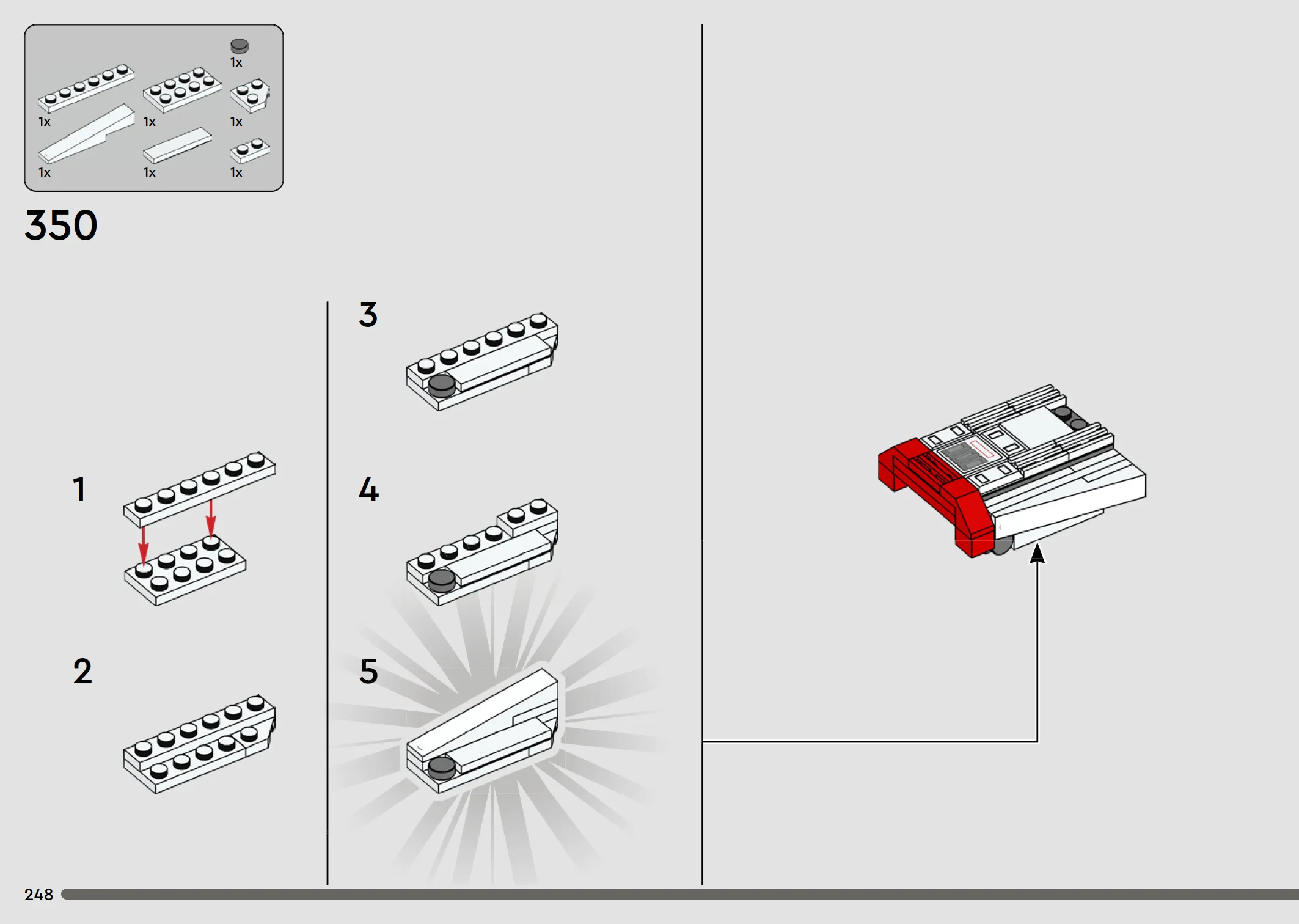 1x
1x 1x 1x
1x 1x 1x

350

1

2

3

4

5

248