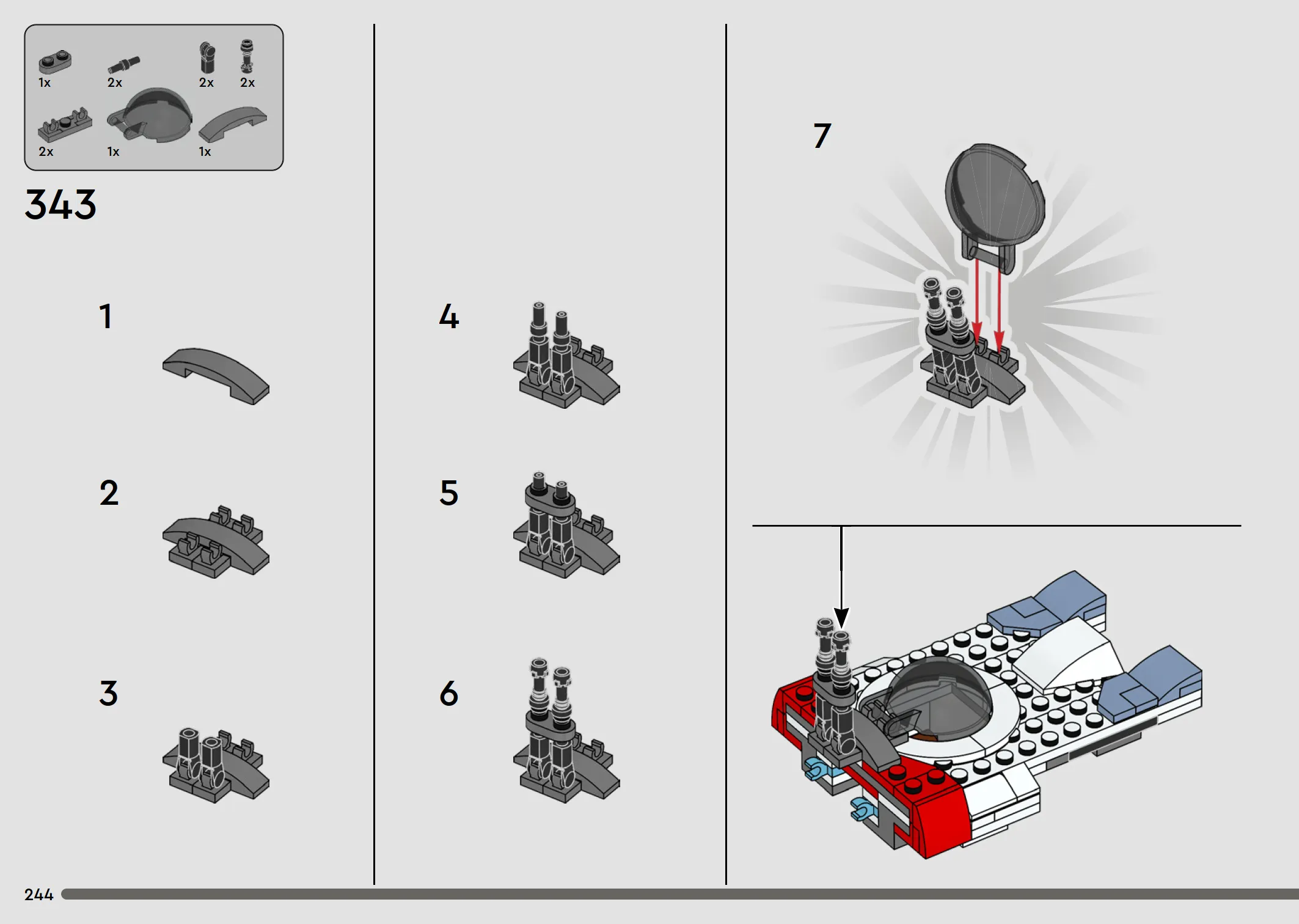 1x 2x 2x 2x
2x 1x 1x

343

1

2

3

4

5

6

7

244