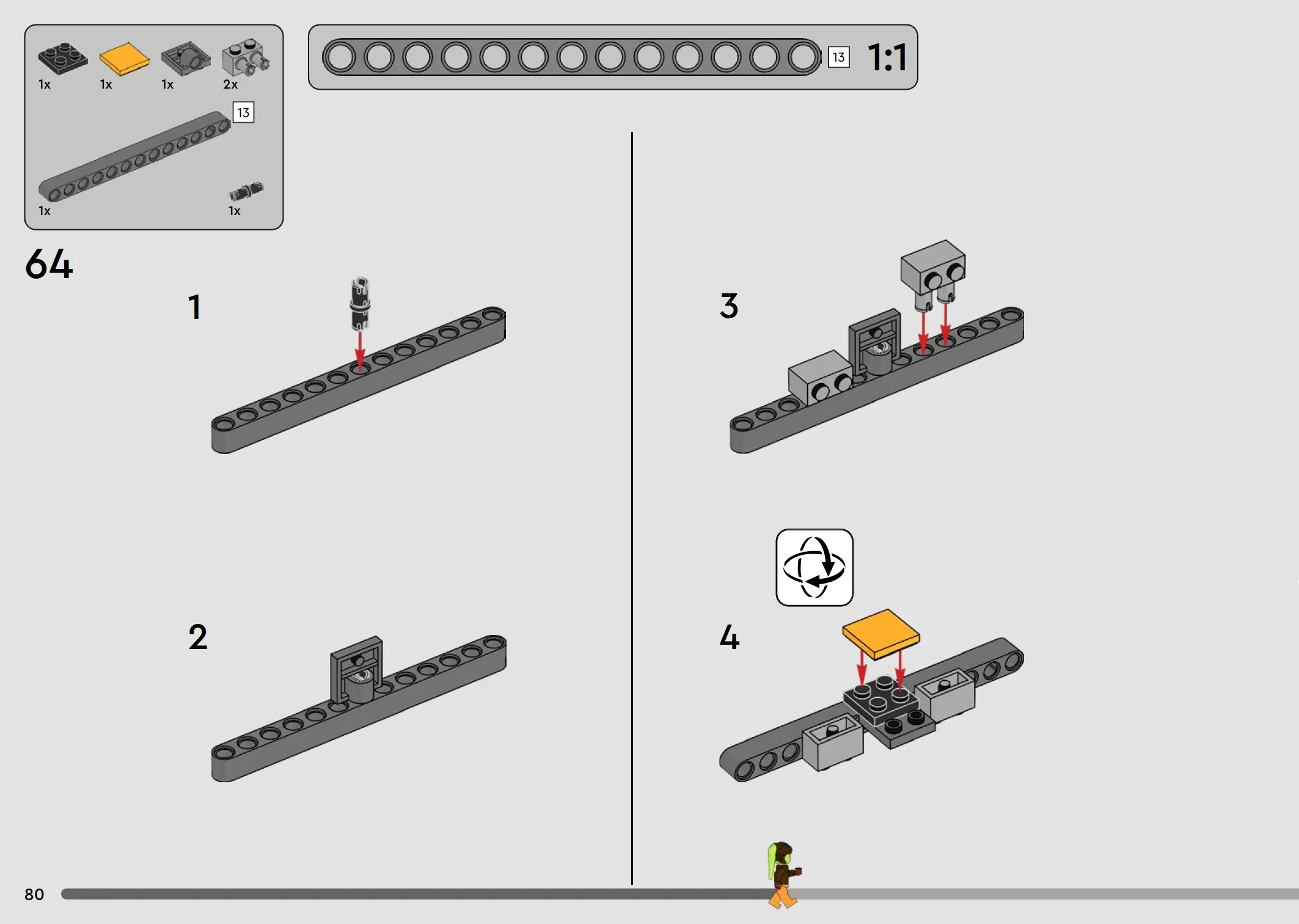 1x 1x 1x 2x

13

1x 1x

13 1:1

64

1

2

3

4

80