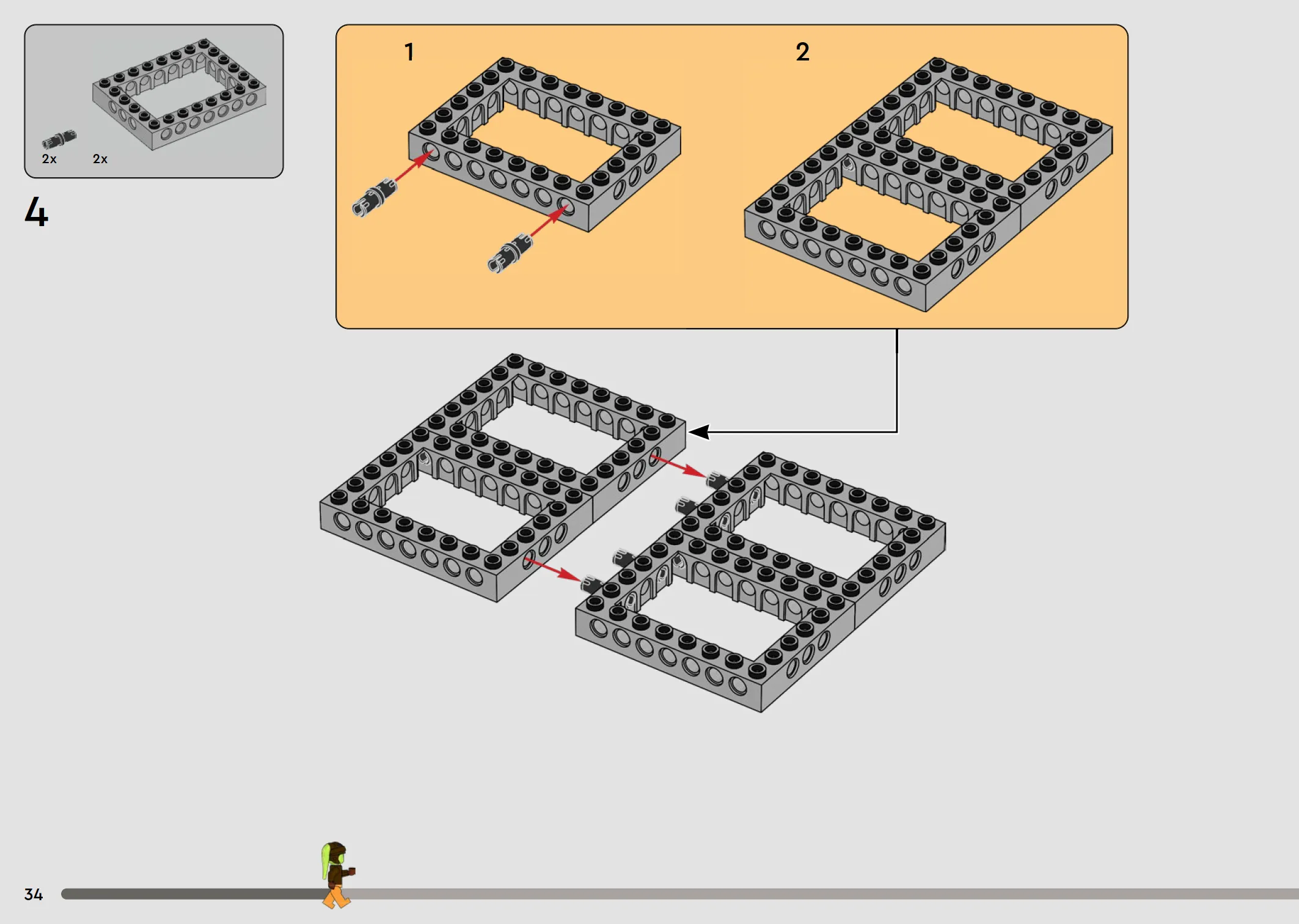 2x 2x

4

1

2

34