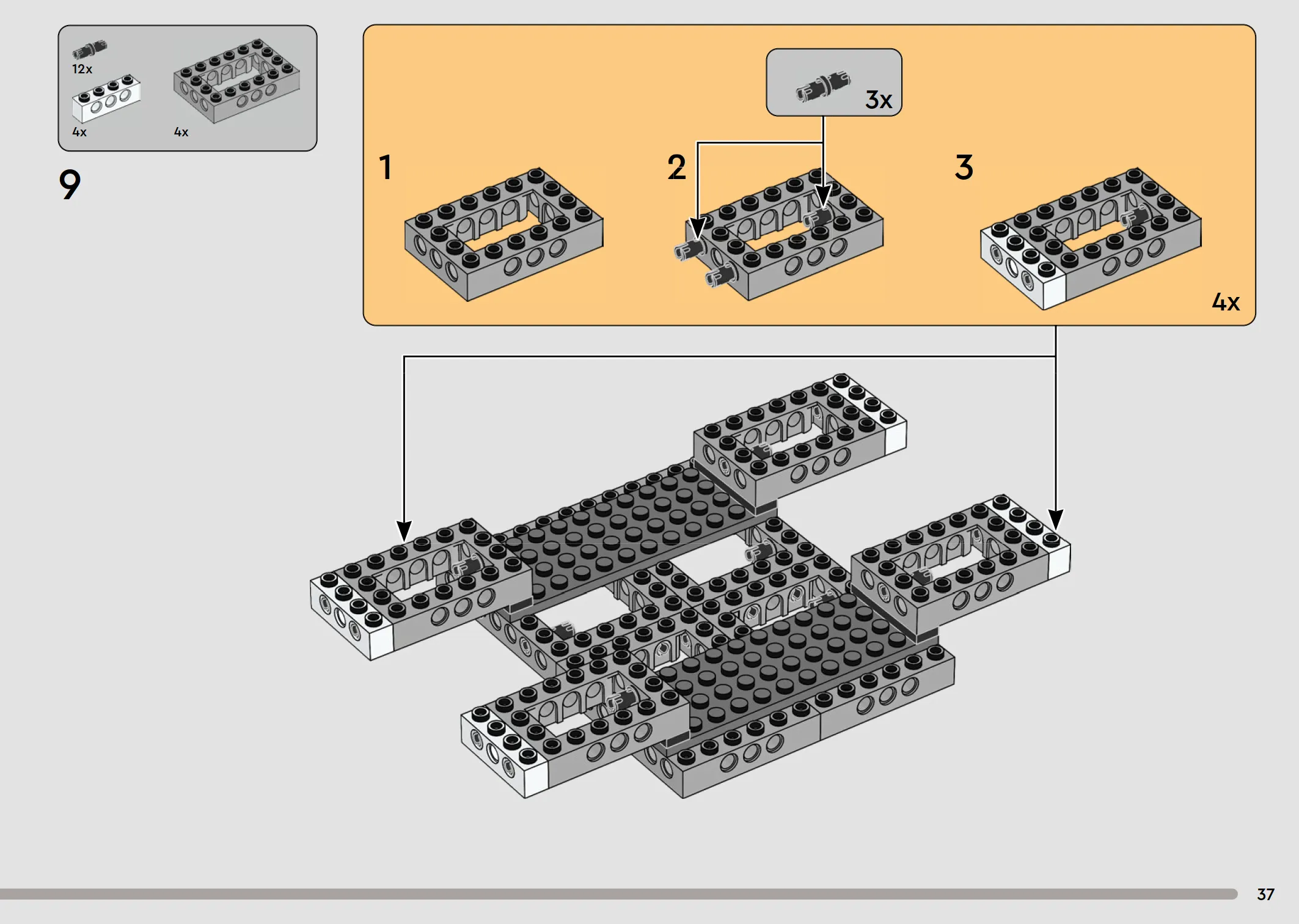 12x
4x
4x
9
3x
1
2
3
4x
37