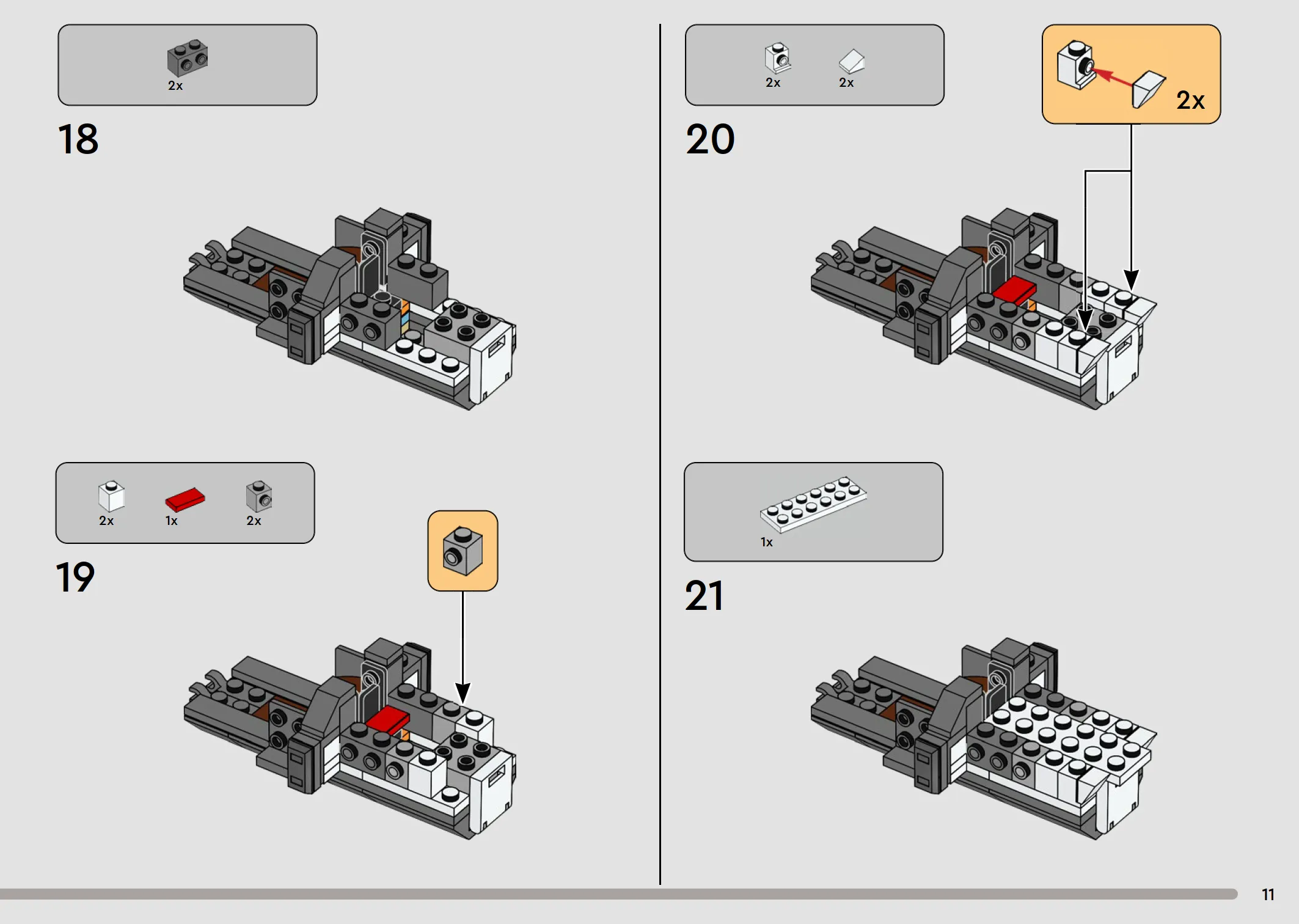 2x

18

2x 1x 2x

19

2x 2x

2x

20

1x

21

11