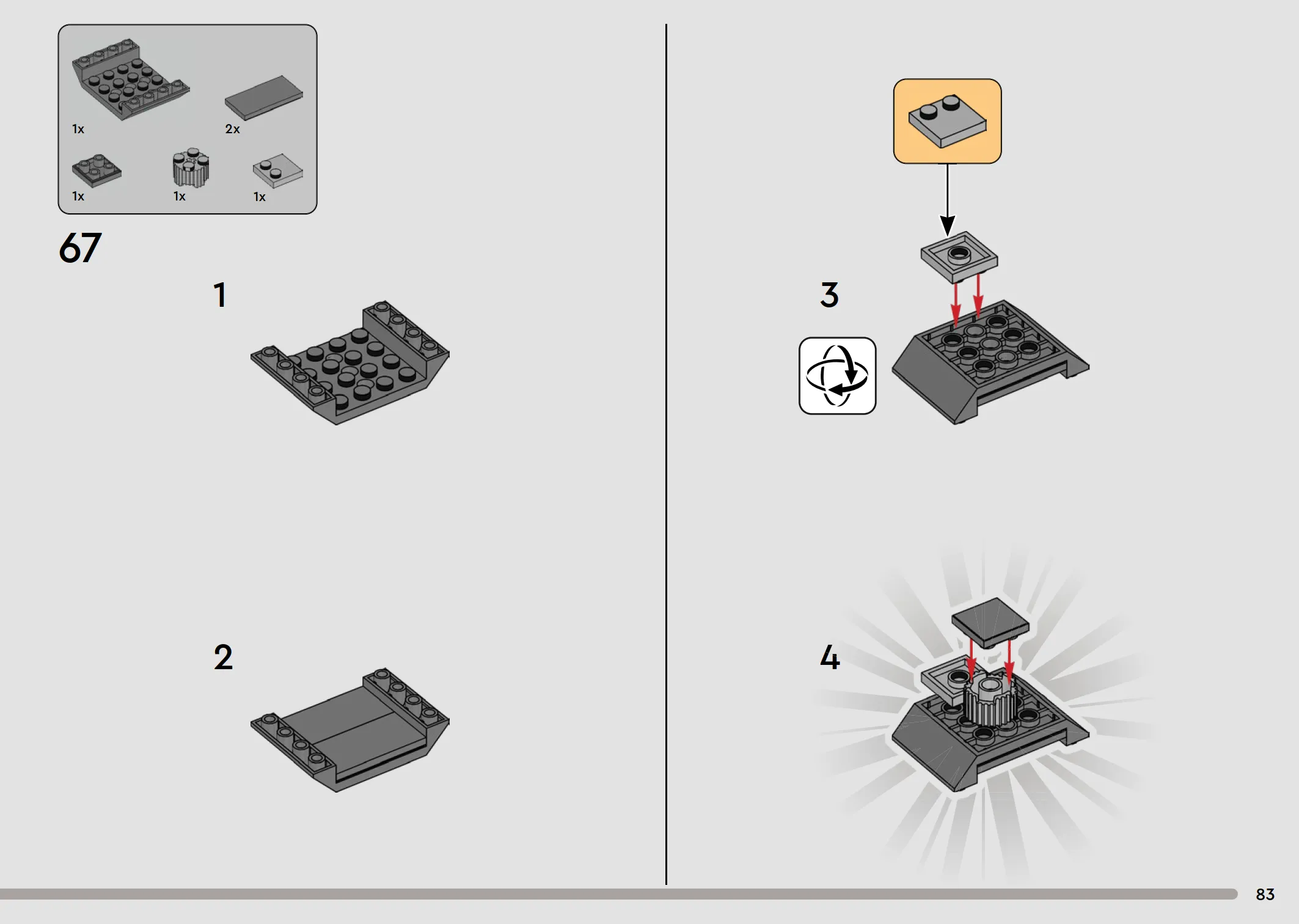 1x

2x

1x

1x

1x

67

1

2

3

4

83