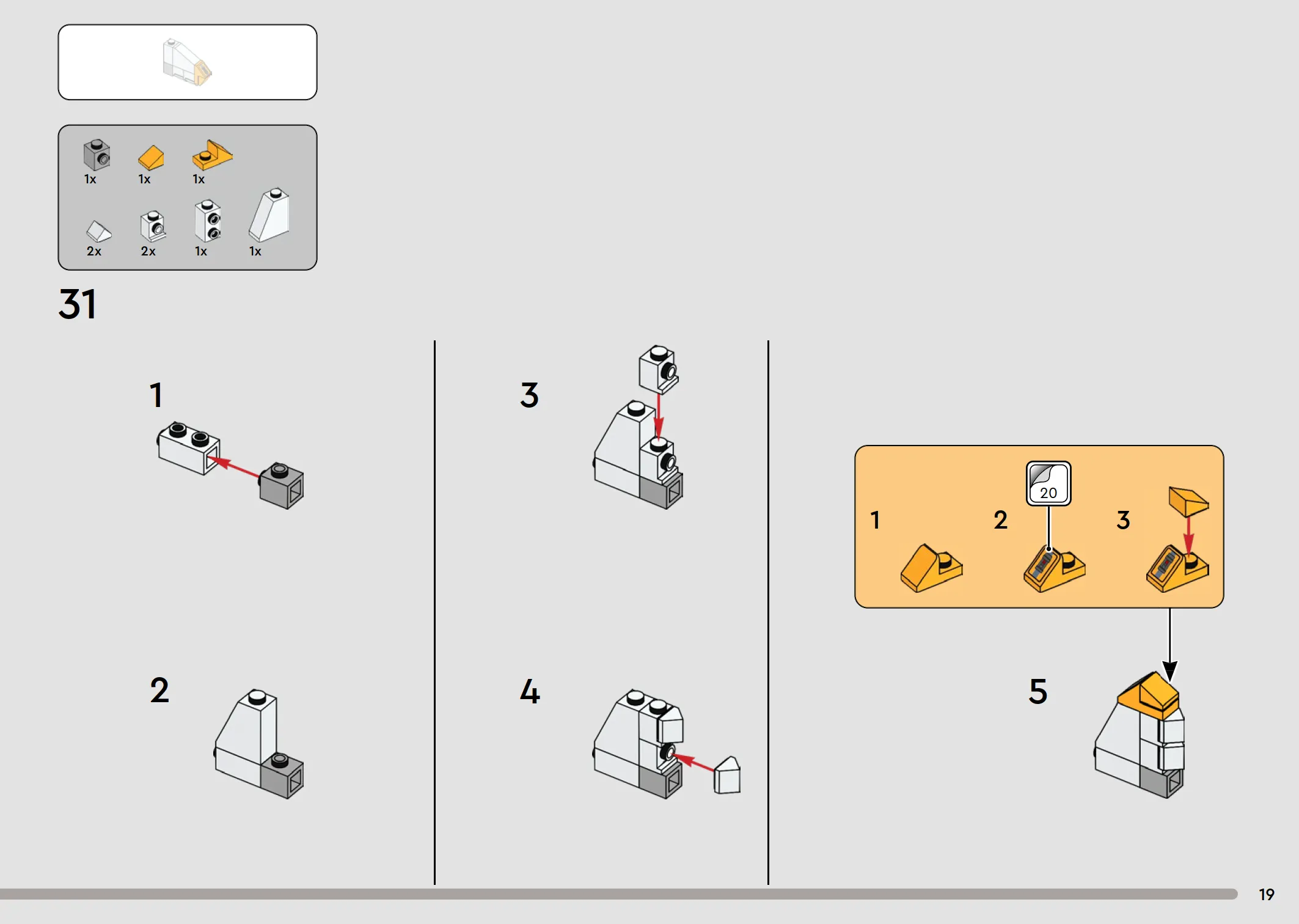 1x 1x 1x

2x 2x 1x 1x

31

1

2

3

4

1

2

20

3

5

19