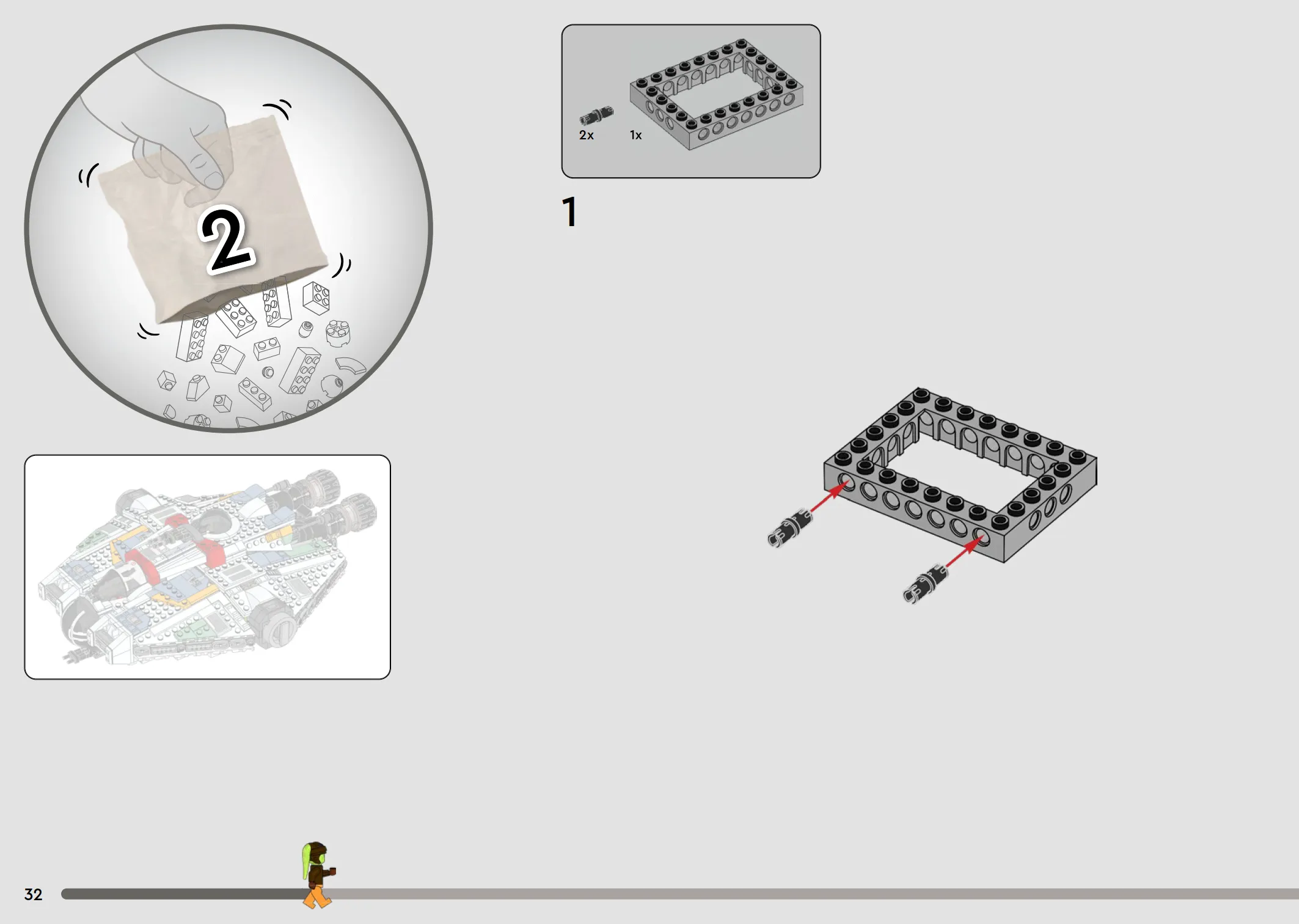 2

2x
1x

1

32