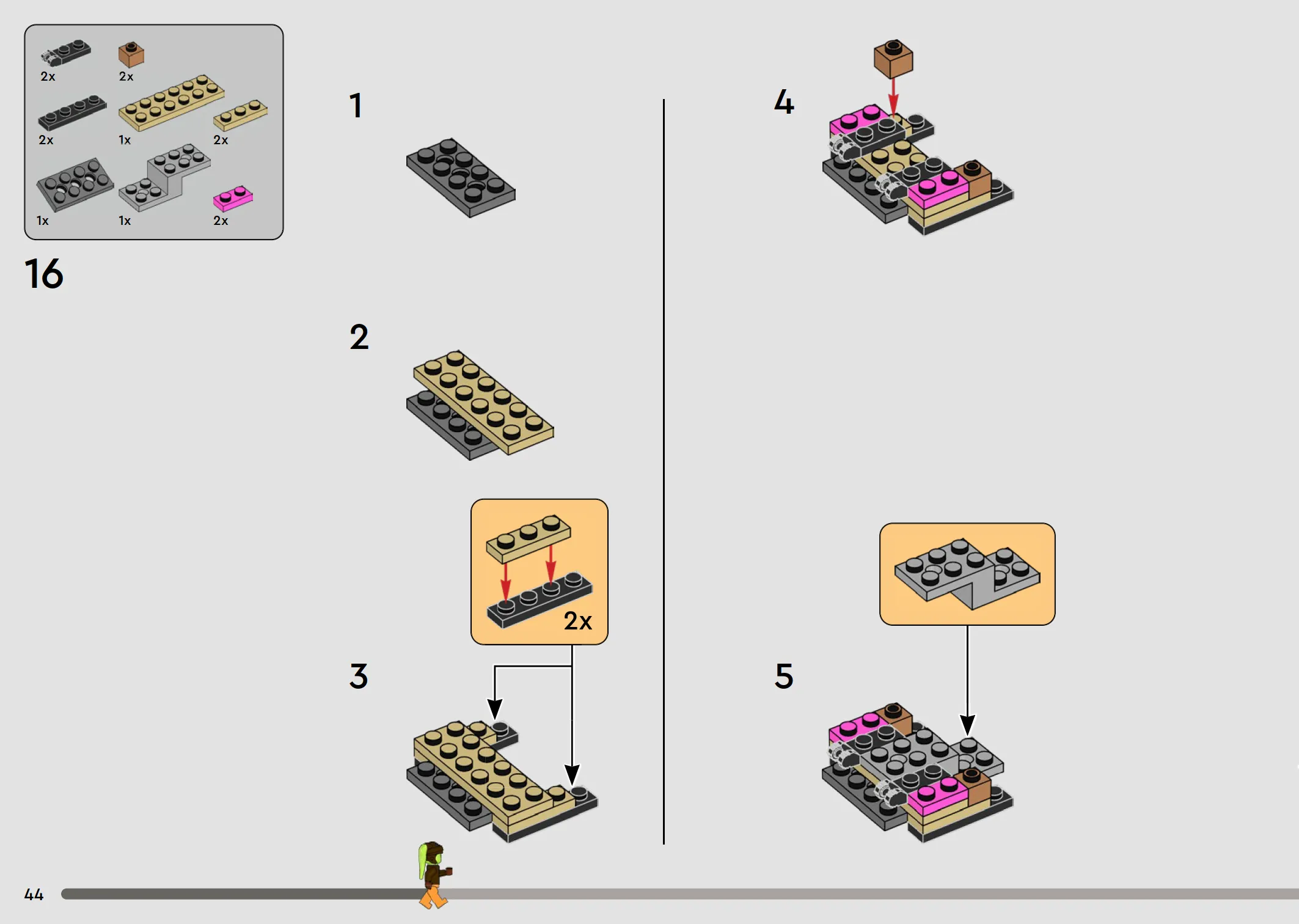 2x
2x
2x
1x
2x
1x
1x
2x

16

1

2

2x

3

4

5

44