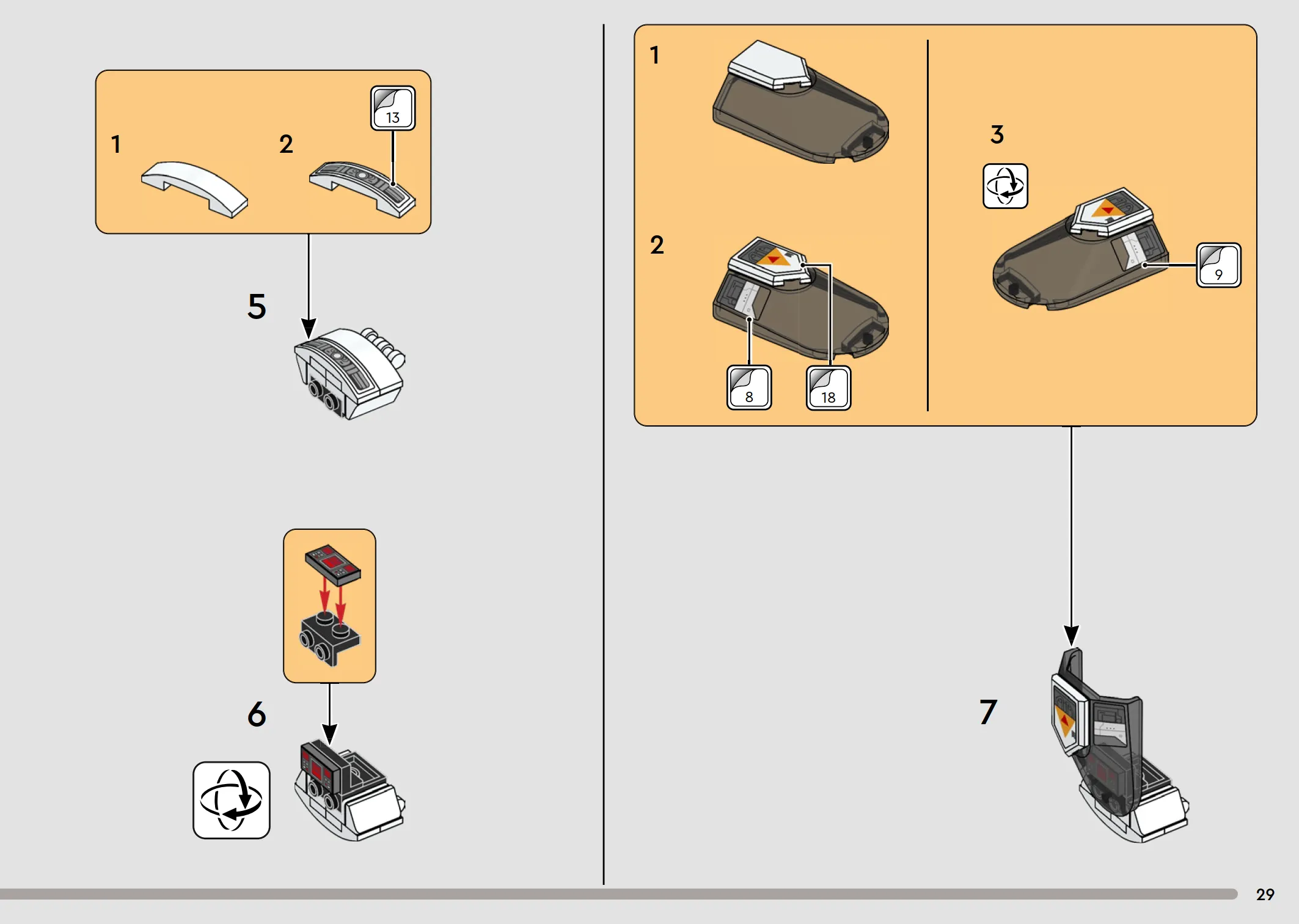 1

2

13

5

6

1

2

8

18

3

9

7

29