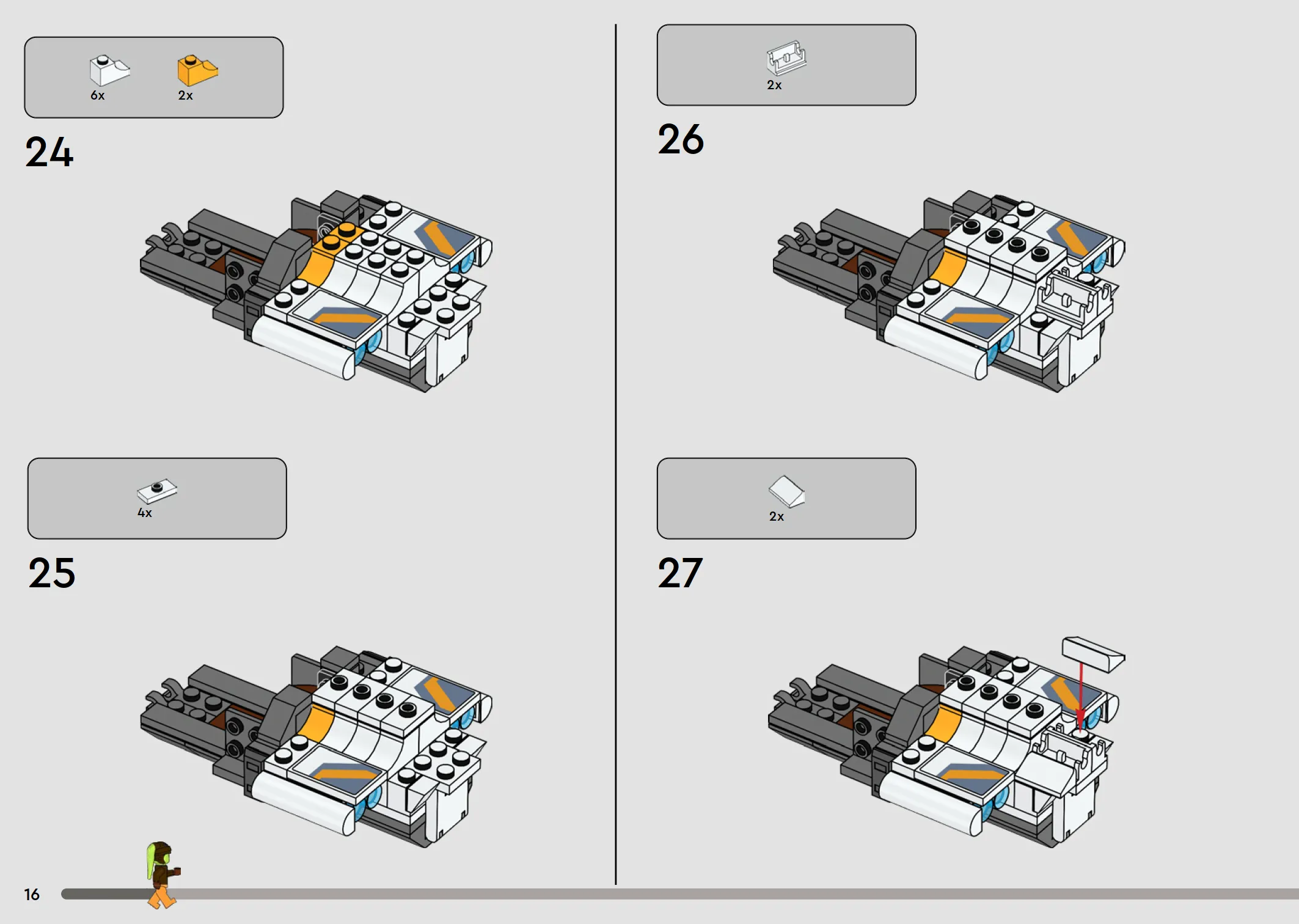 6x 2x

24

4x

25

2x

26

2x

27

16