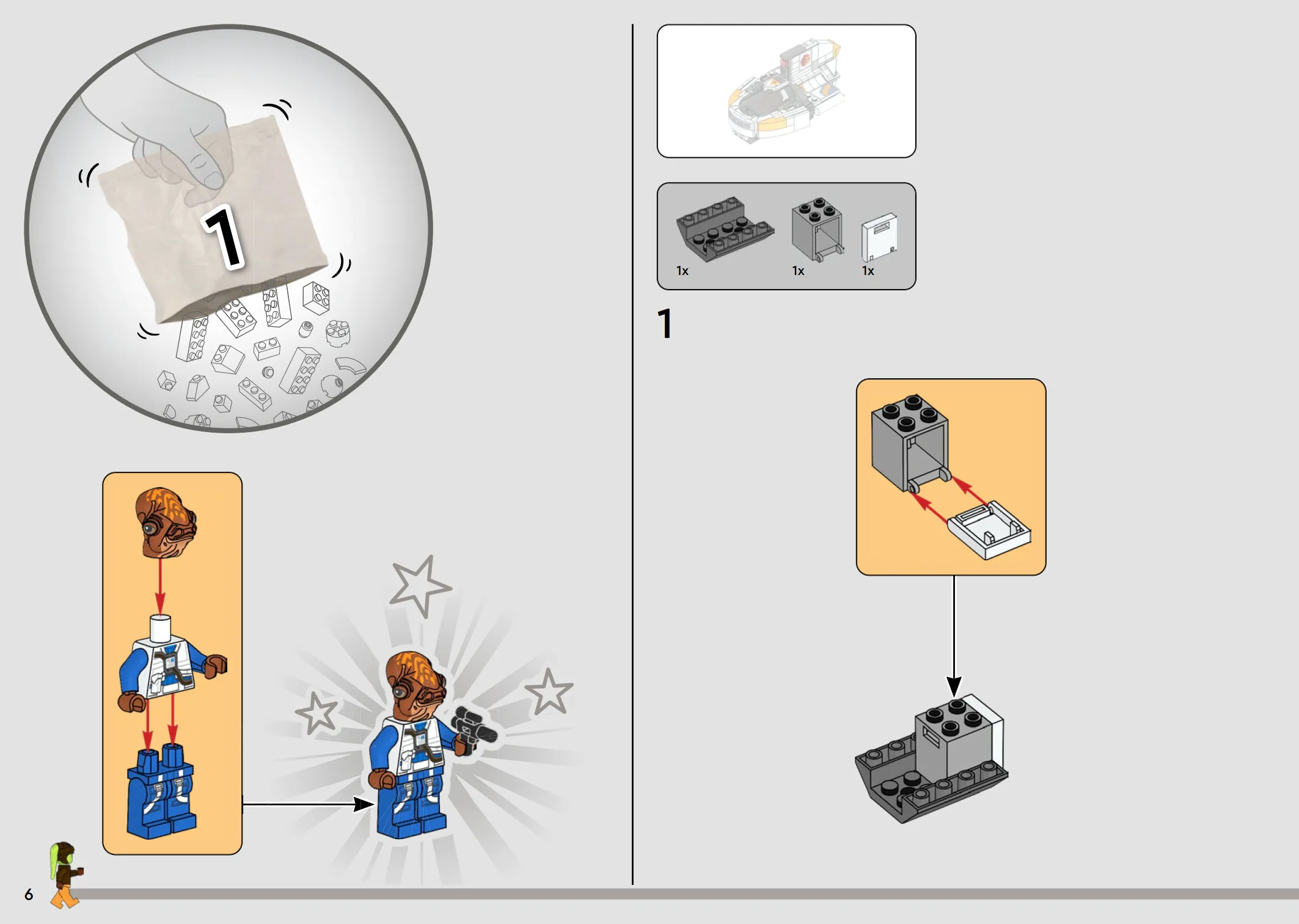 1

1x
1x
1x

1

6