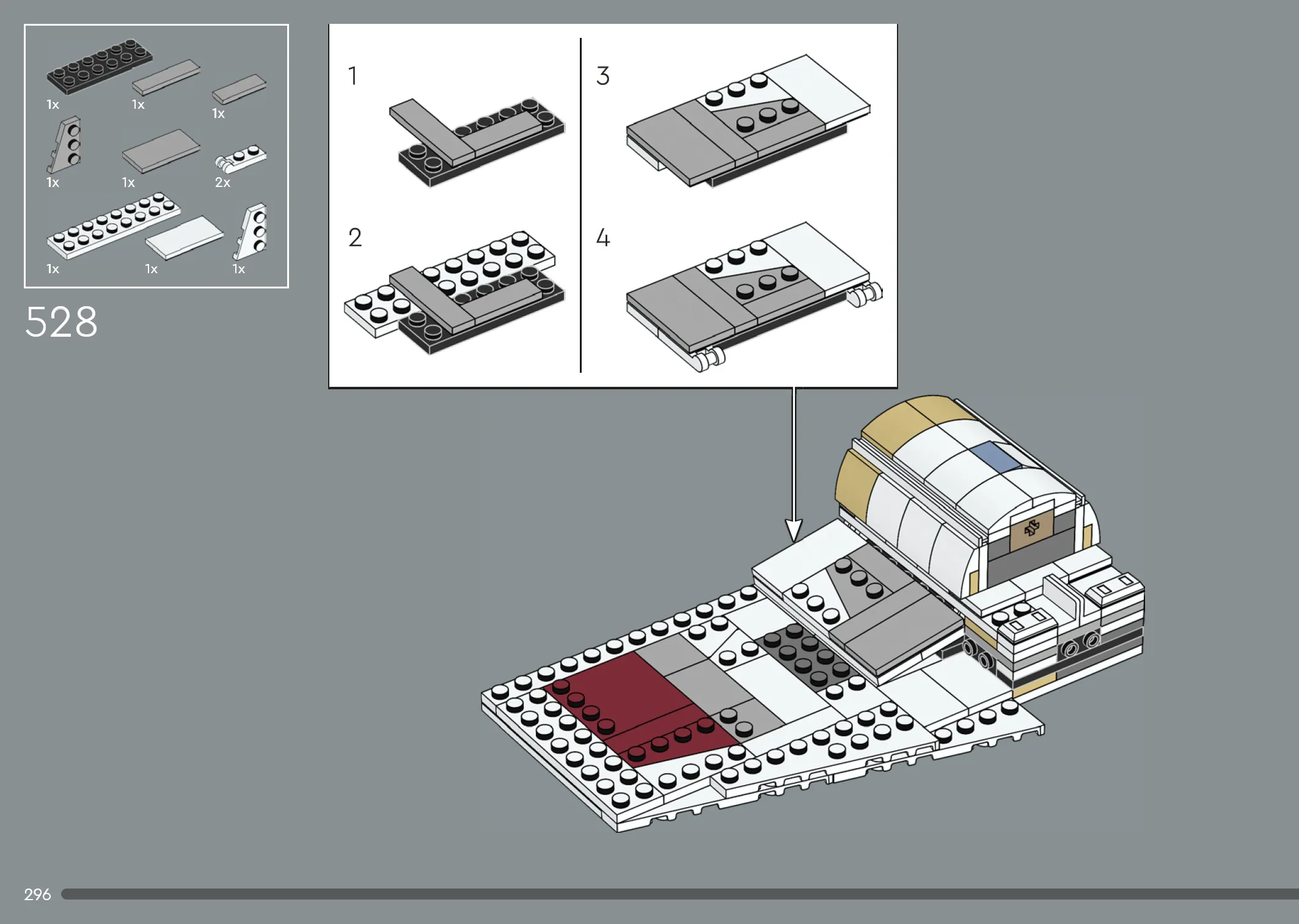 1x 1x 1x
1x 1x 2x
1x 1x 1x

528

1

2

3

4

296