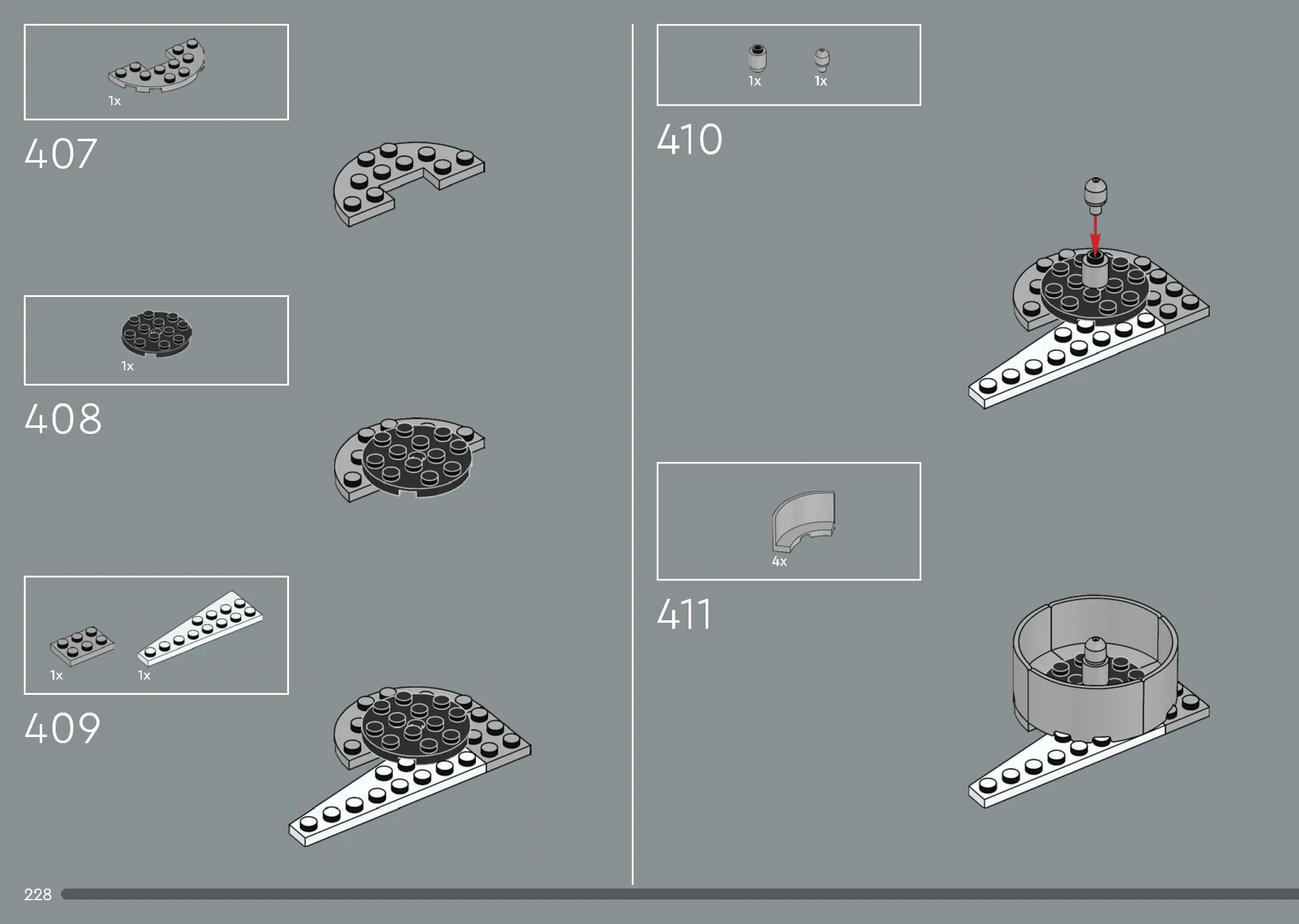 1x

407

1x

408

1x

1x

409

1x

1x

410

4x

411

228