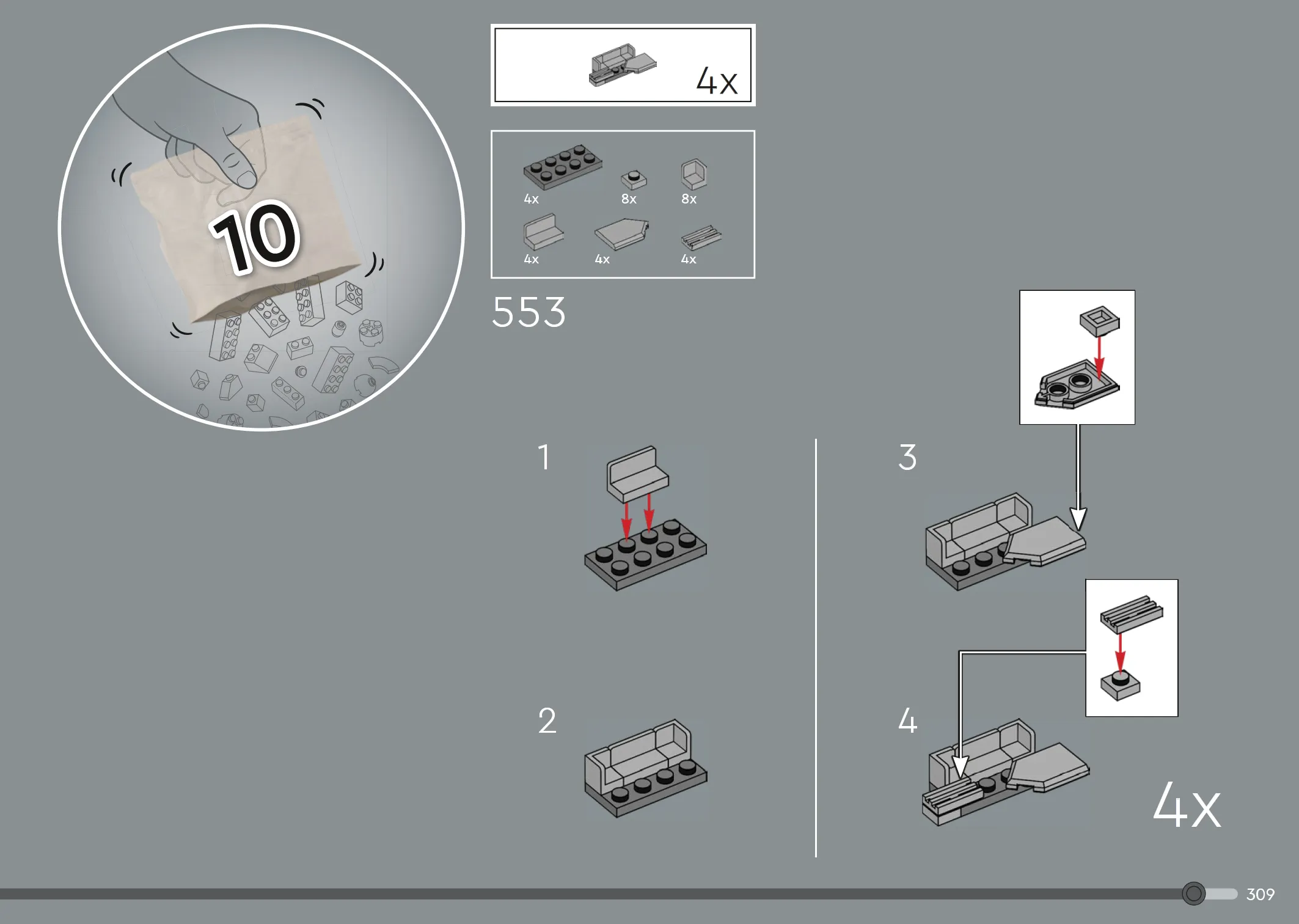 10

4x

4x
8x
8x
4x
4x
4x

553

1

2

3

4

4x

309