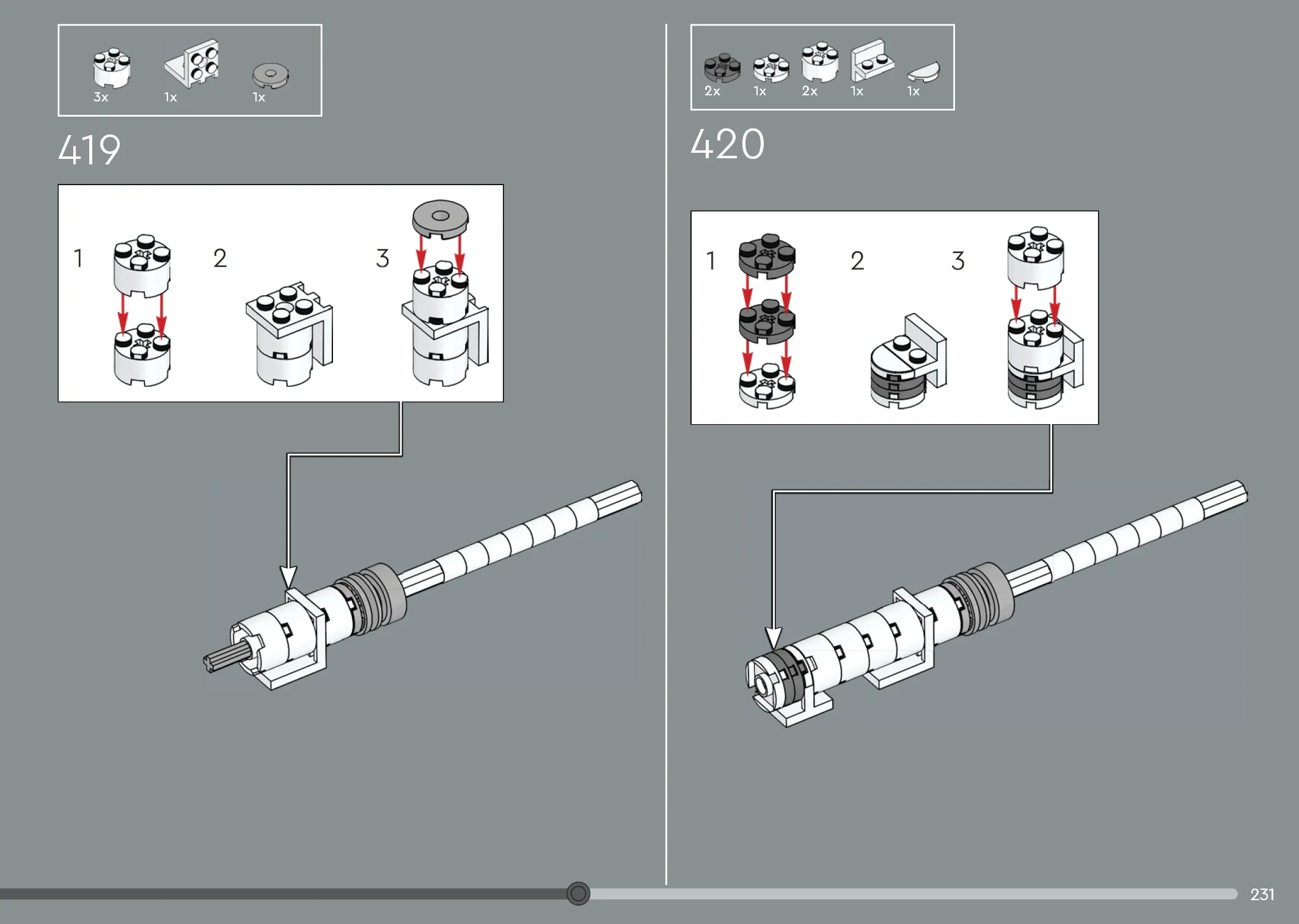 3x 1x 1x

419

1

2

3

2x 1x 2x 1x 1x

420

1

2

3

231