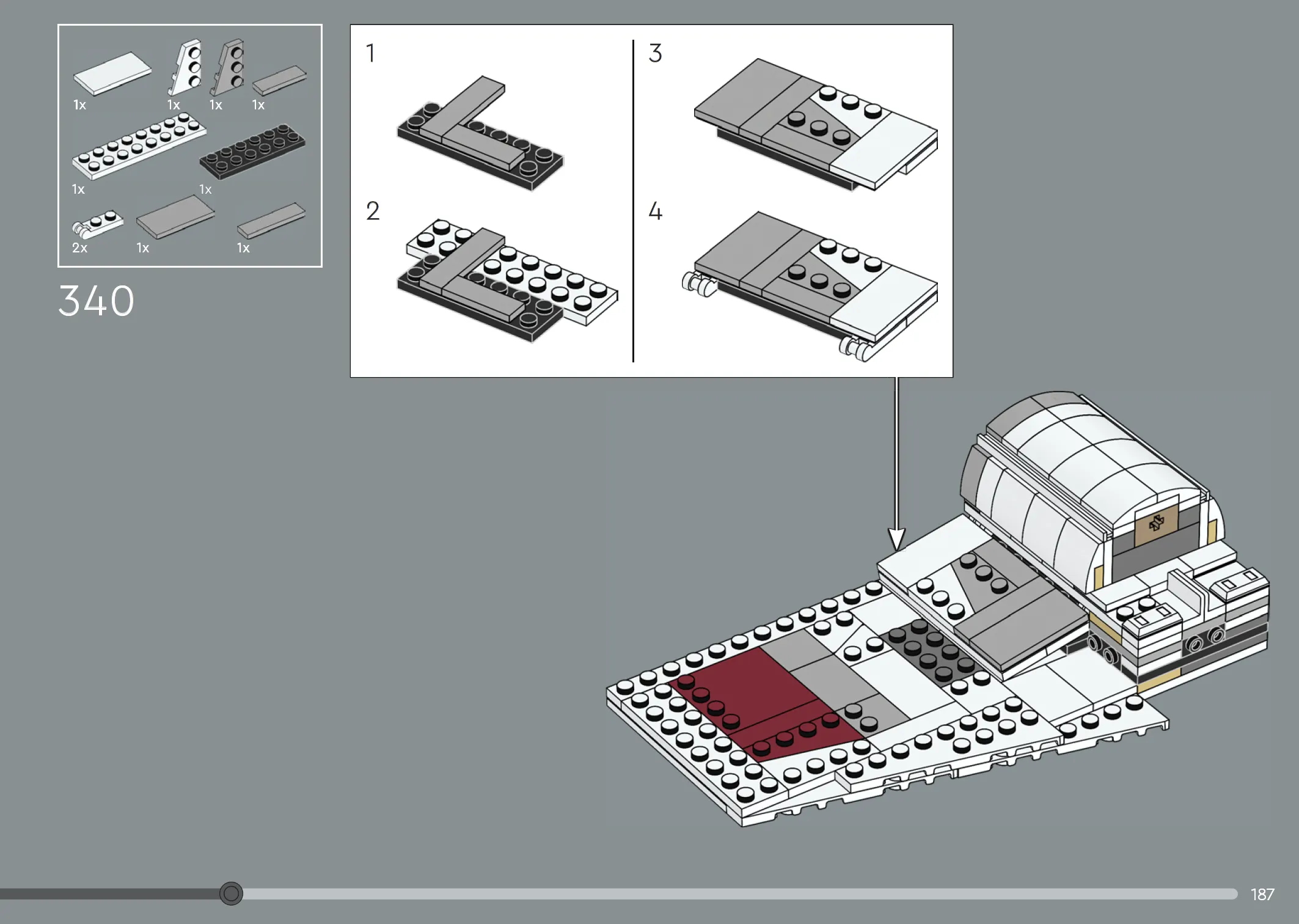 1x 1x 1x 1x

1x 1x

2x 1x 1x

340

1

2

3

4

187