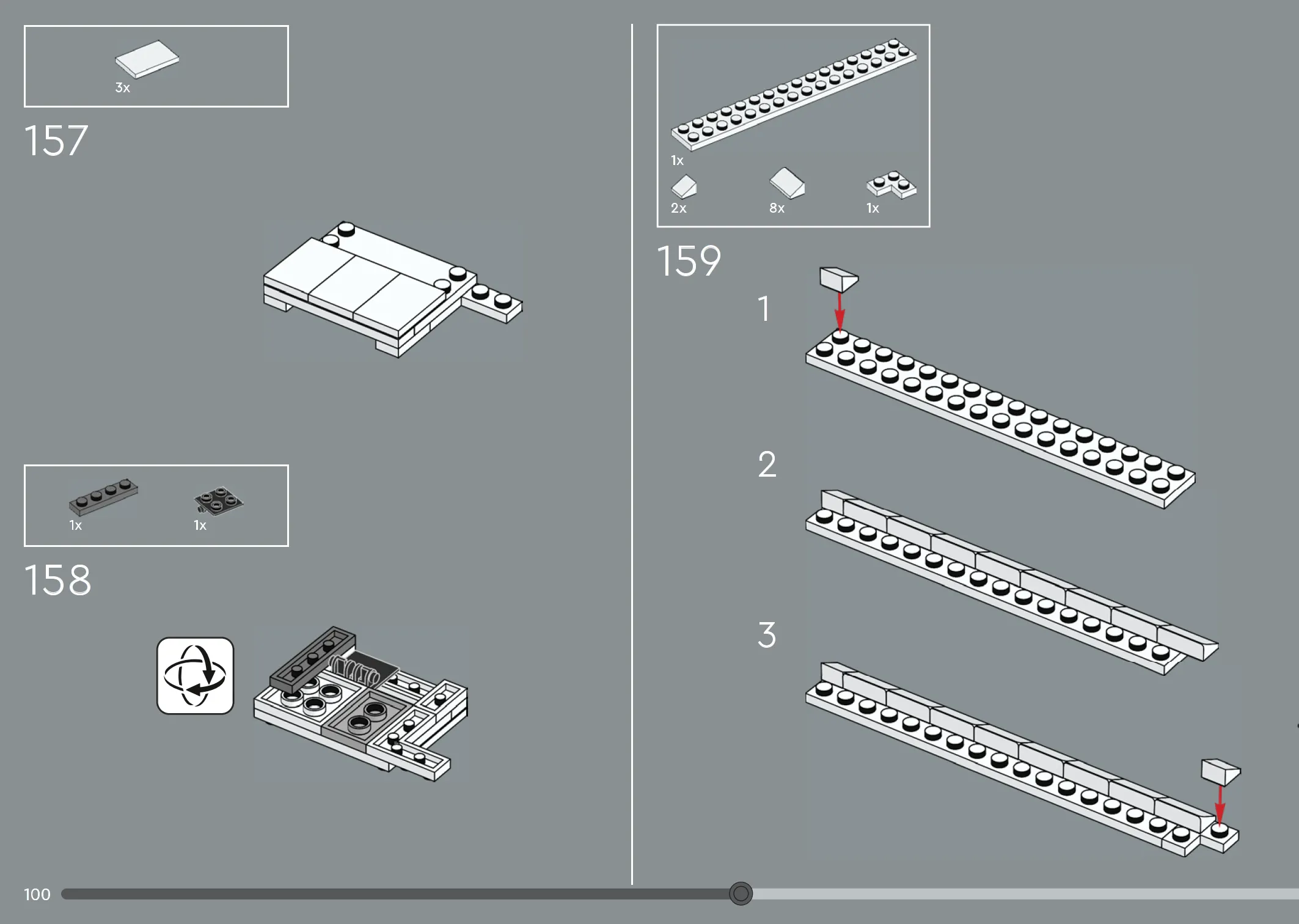 3x

157

1x

1x

158

1x

2x

8x

1x

159

1

2

3

100