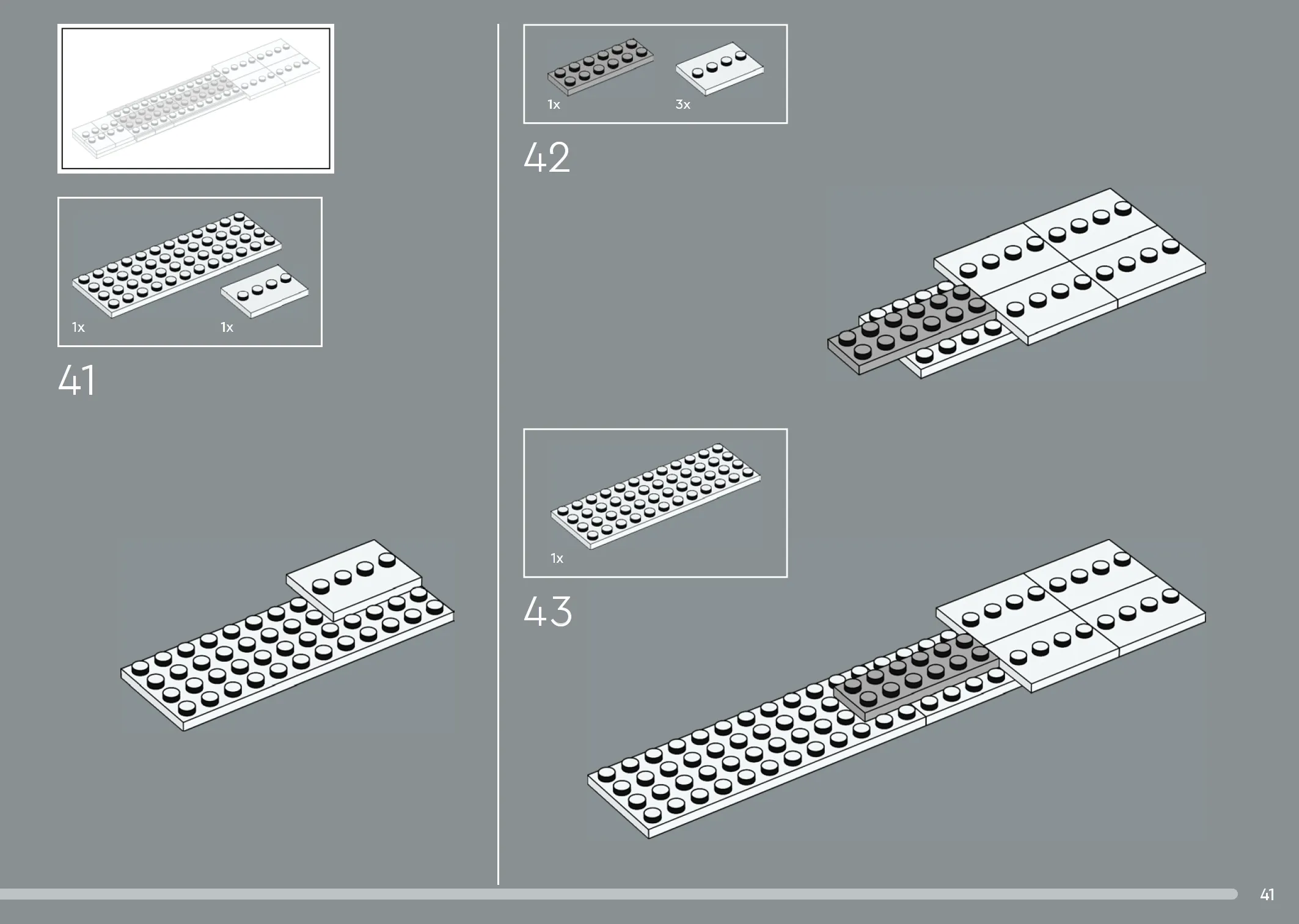 1x

1x

41

1x

3x

42

1x

43

41