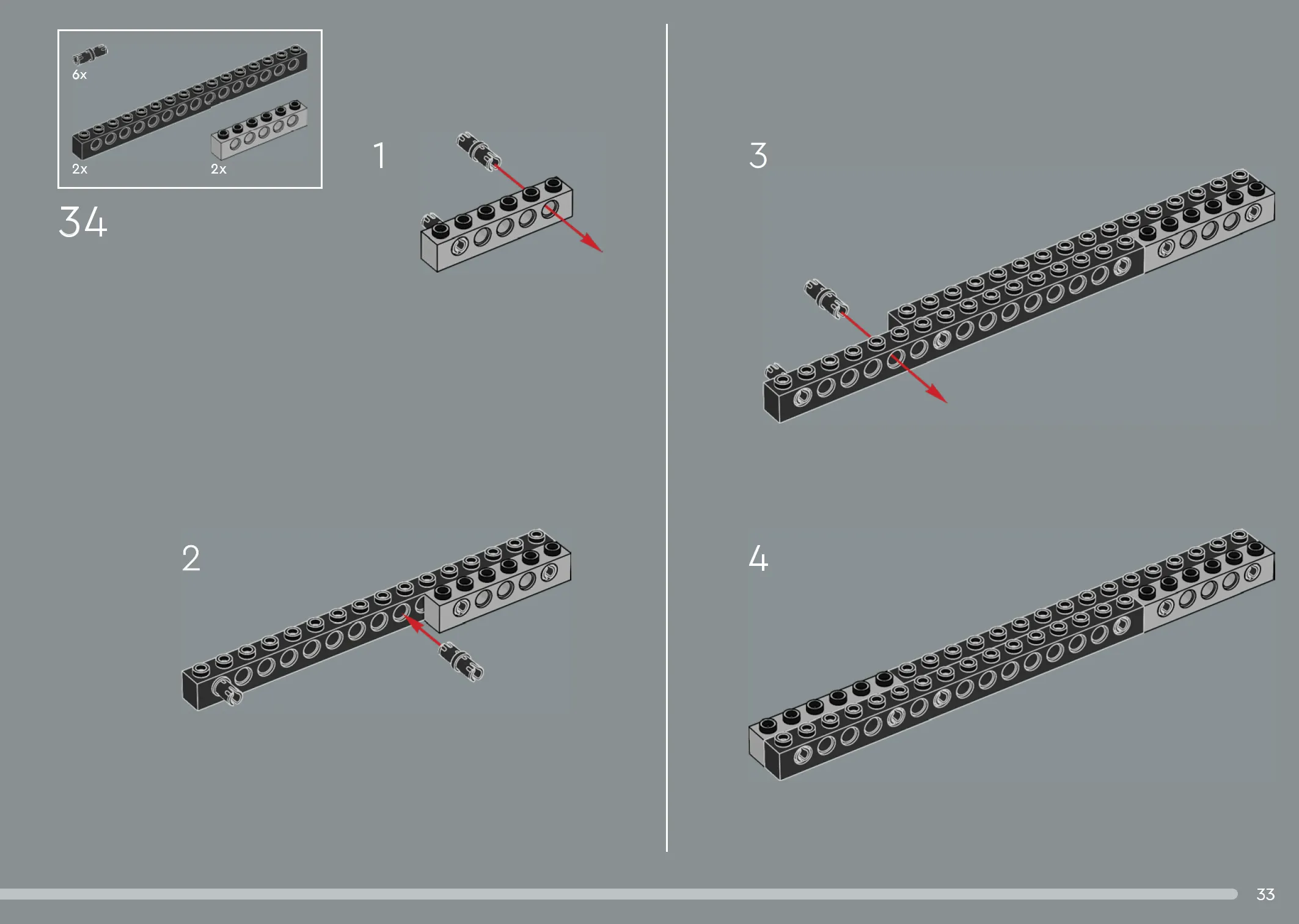 6x

2x

2x

34

1

2

3

4

33