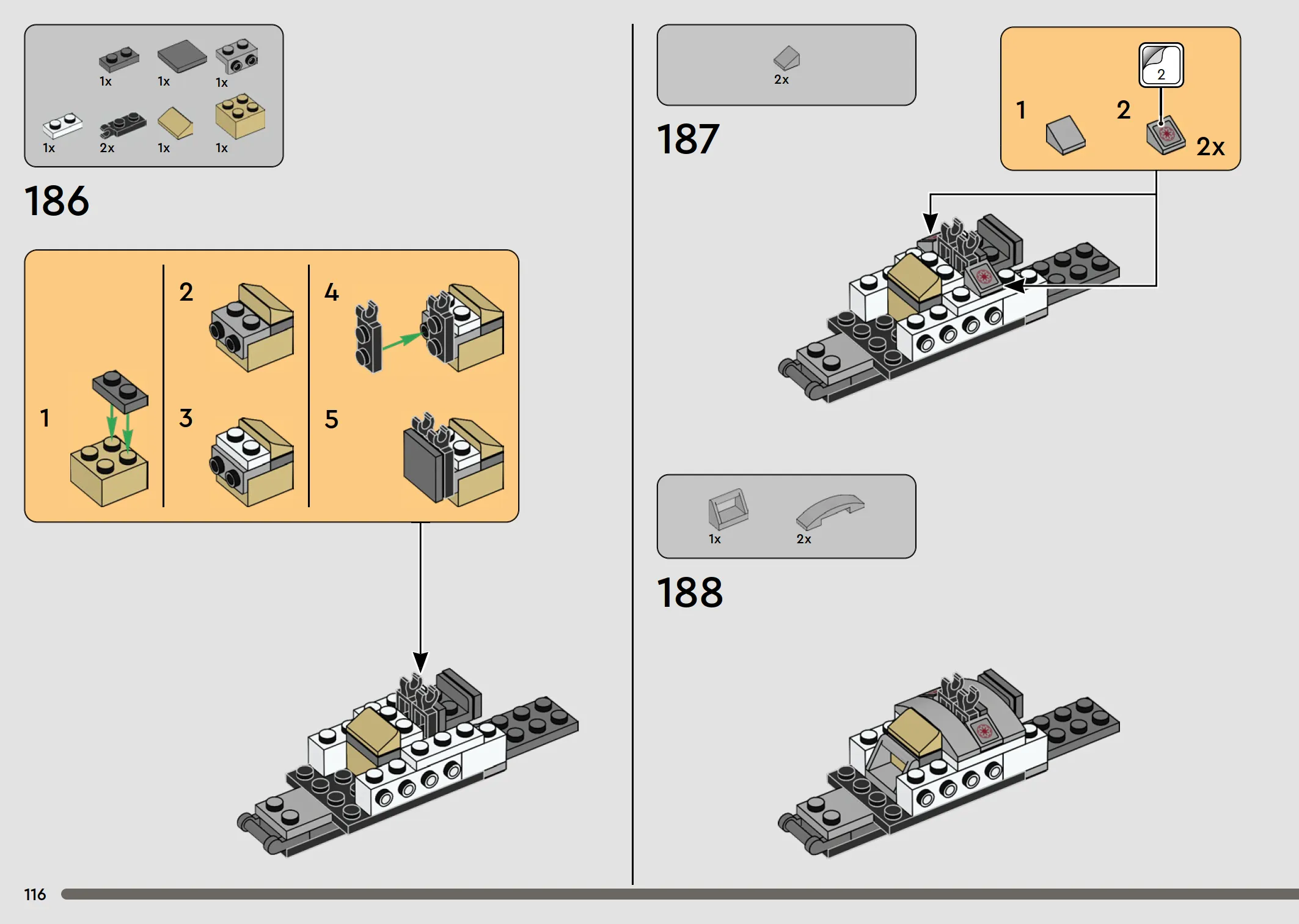 1x 1x 1x
1x 2x 1x 1x

186

1
2
3
4
5

2x

187

2
1 2 2x

1x 2x

188

116