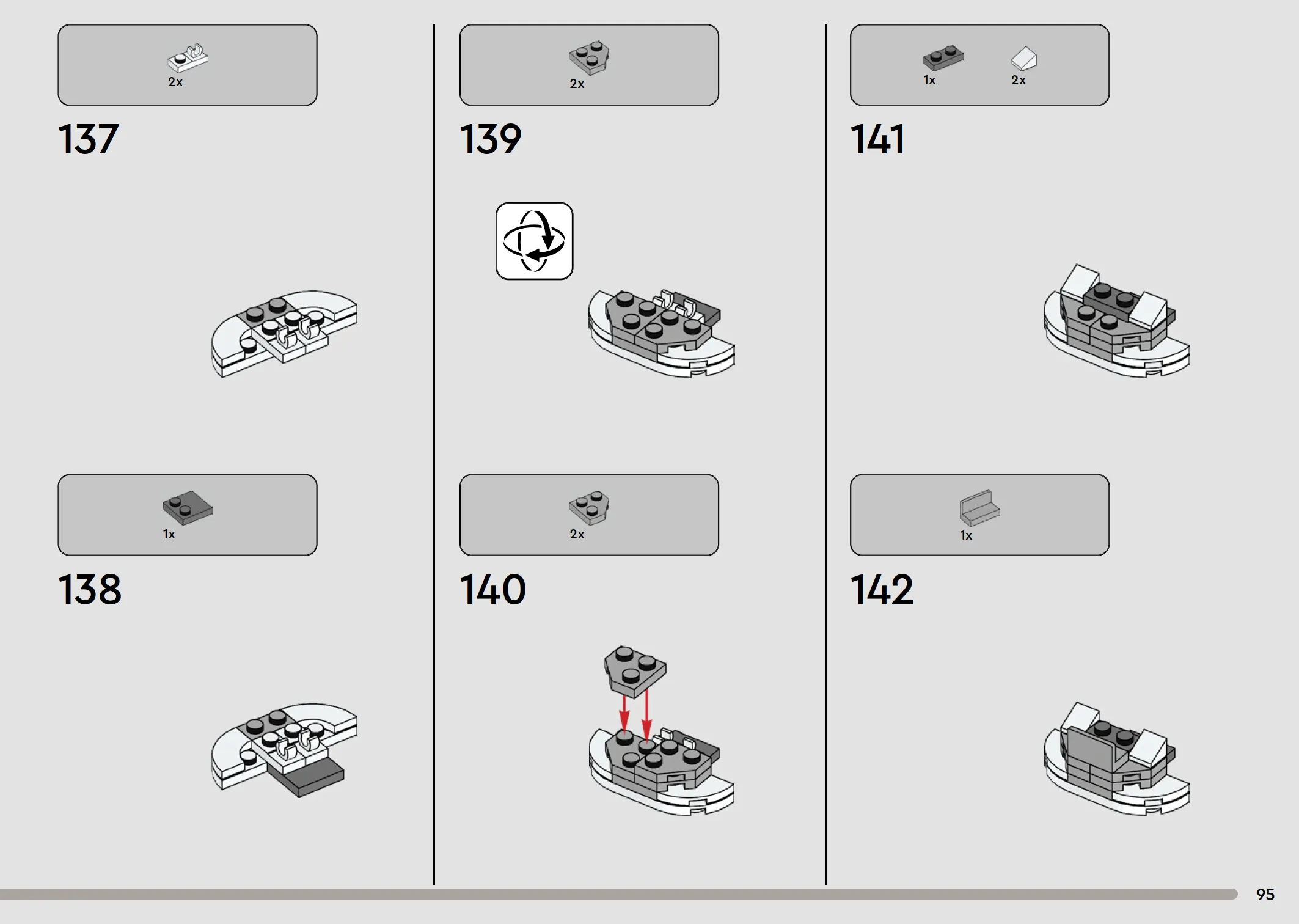 2x

137

1x

138

2x

139

2x

140

1x 2x

141

1x

142

95