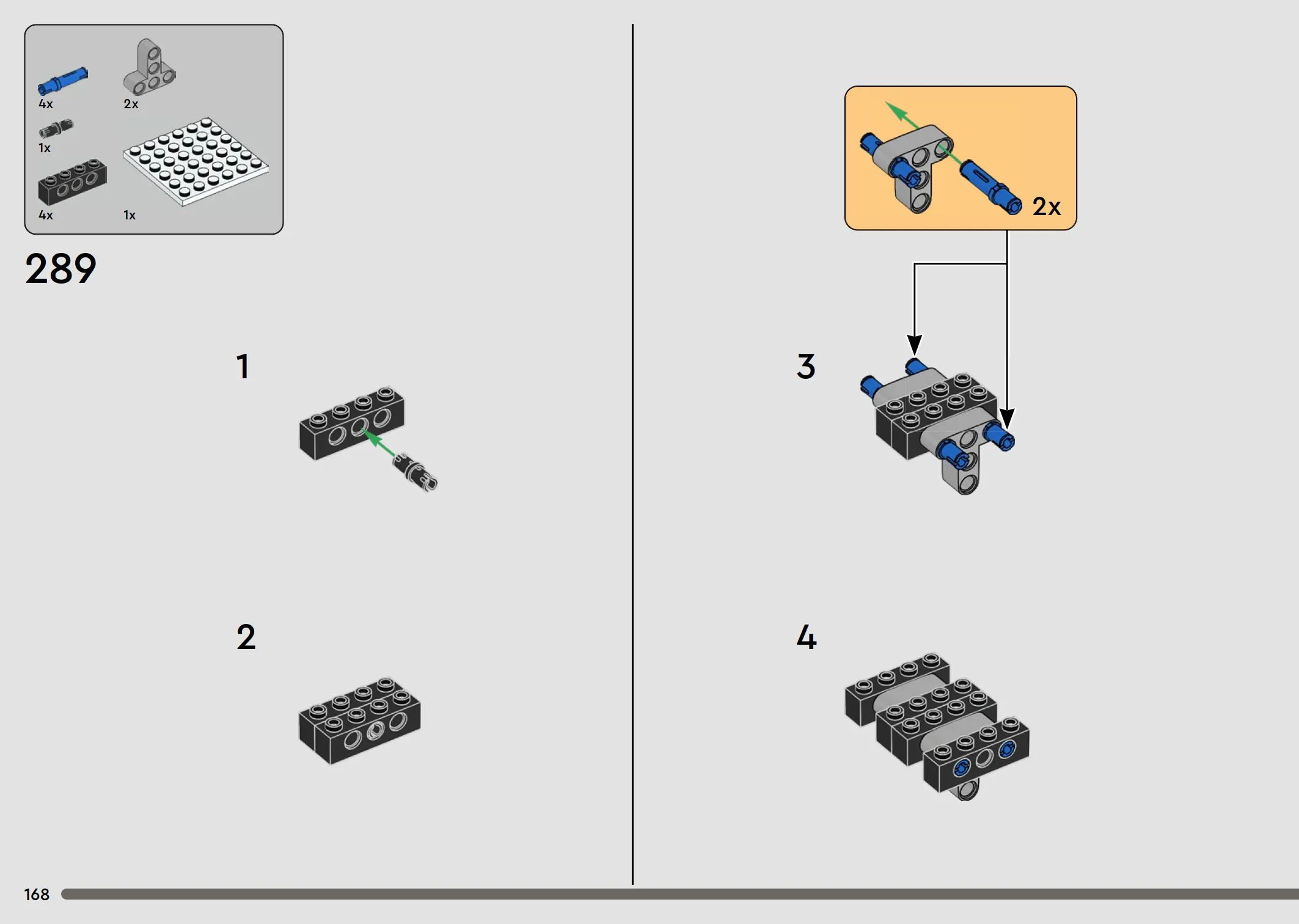 4x
2x
1x
4x
1x

289

1

2

2x

3

4

168