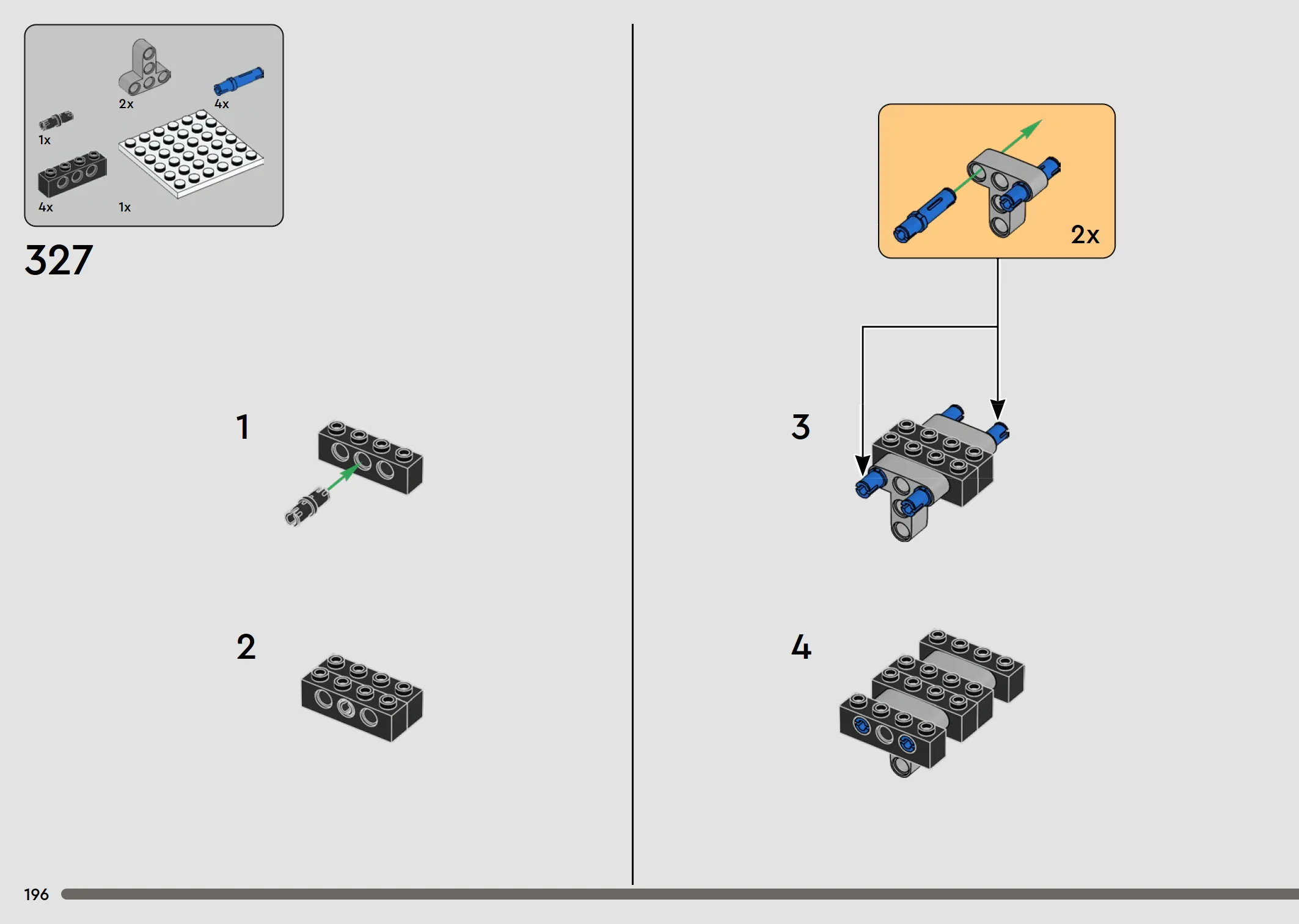 2x
4x
1x
4x
1x

327

1

2

2x

3

4

196