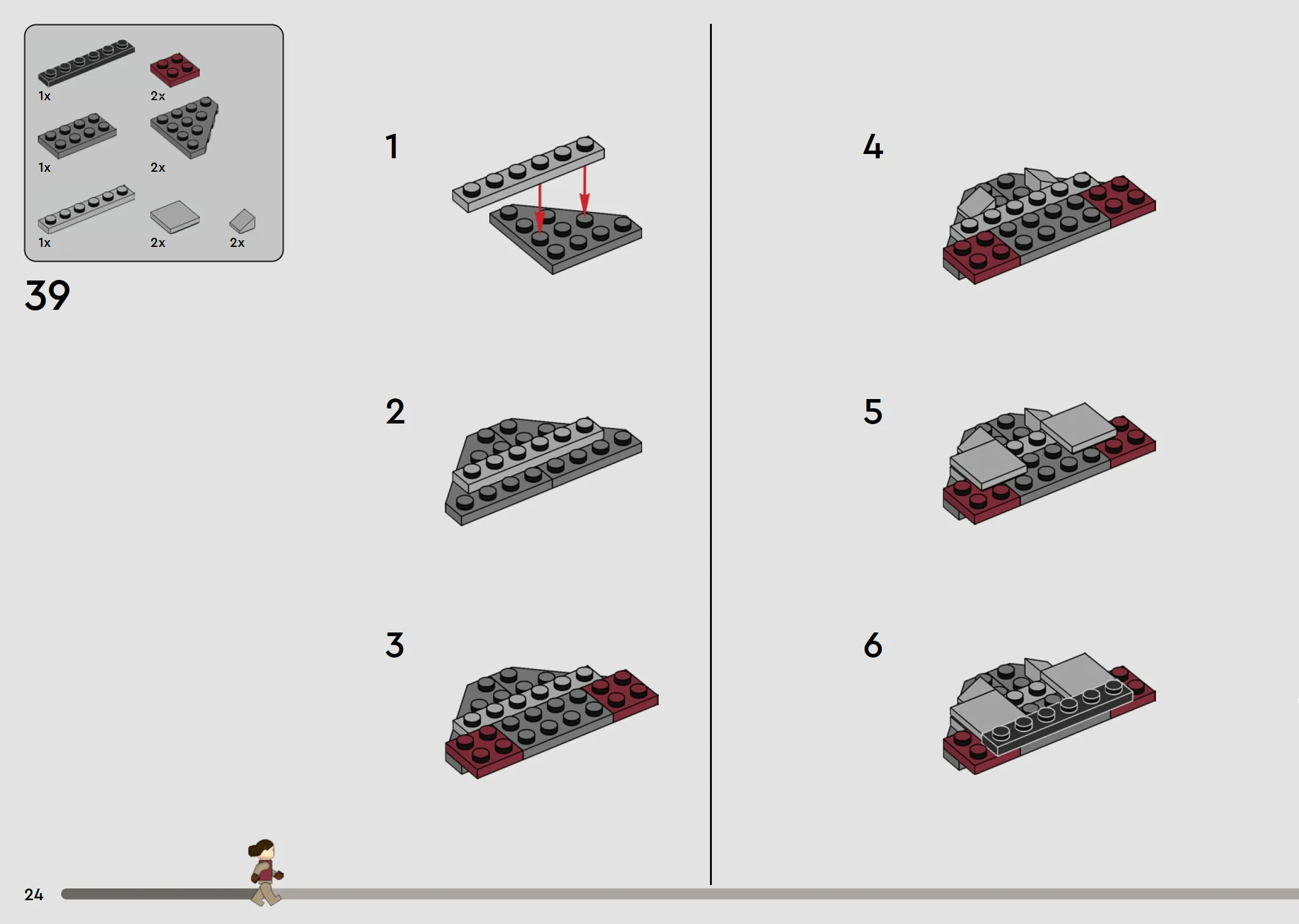 1x
2x
1x
2x
1x
2x
2x

39

1

2

3

4

5

6

24