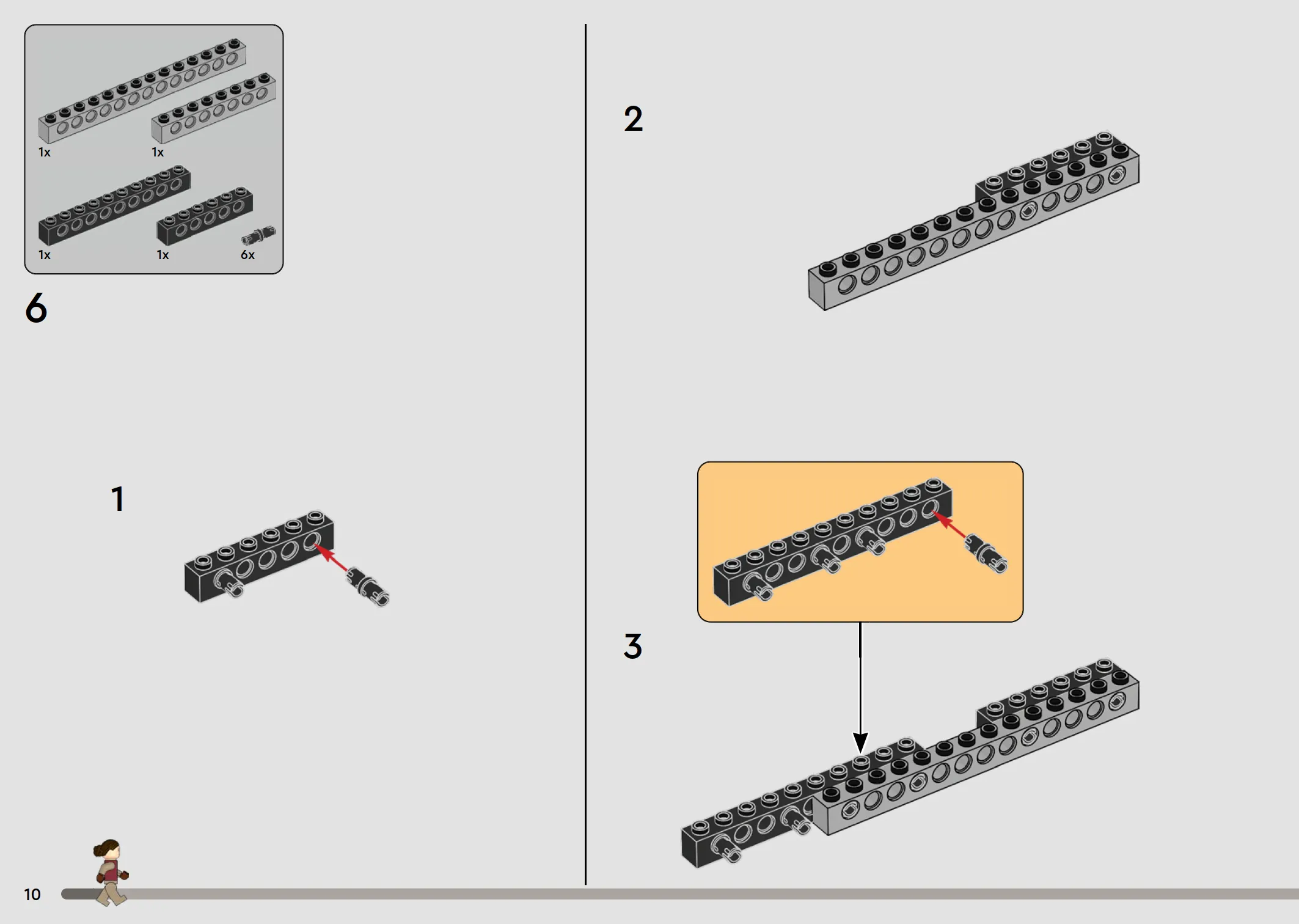 1x
1x
1x
1x
6x

6

1

2

3

10