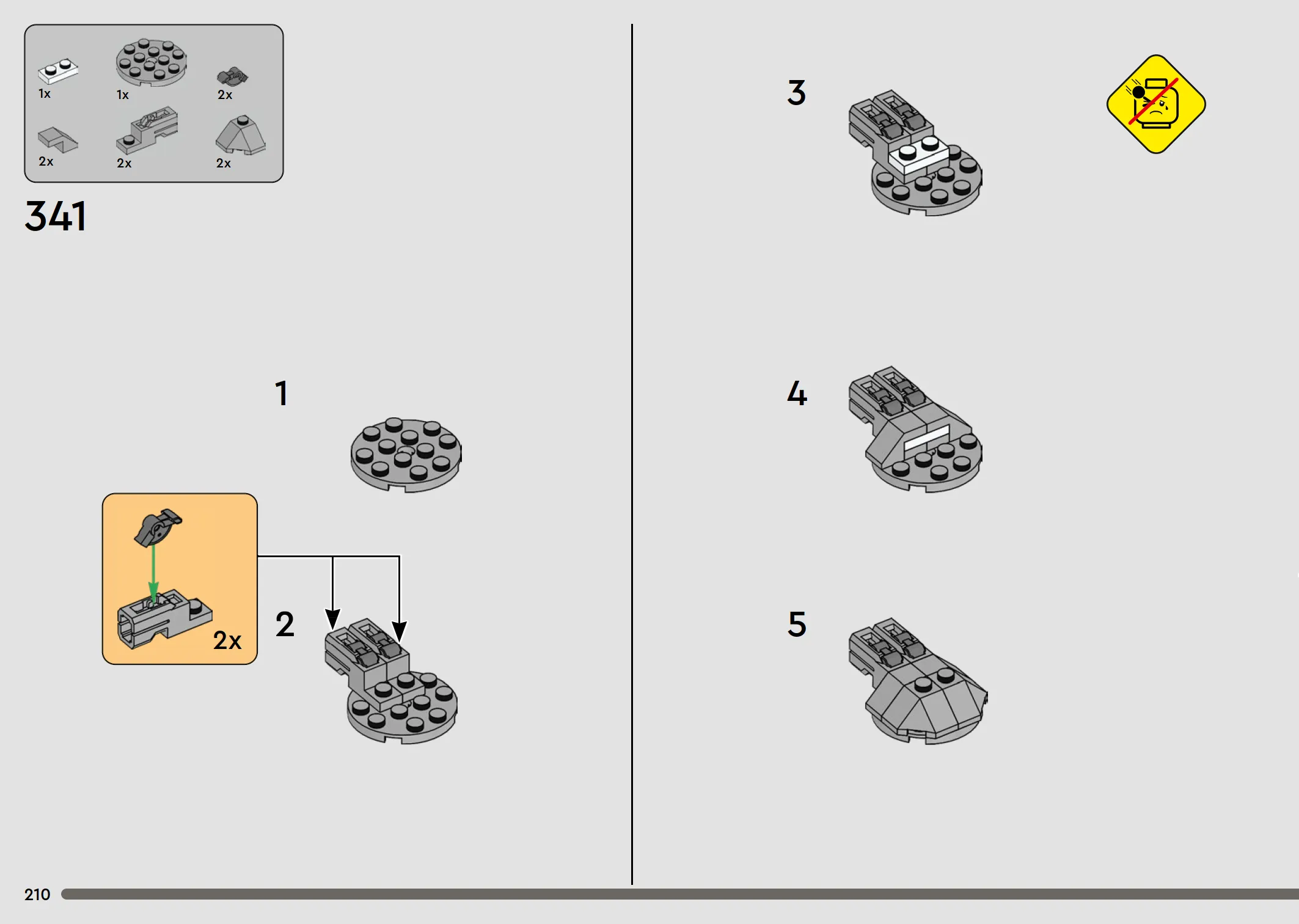 1x
1x
2x
2x
2x
2x

341

1

2x

2

3

4

5

210